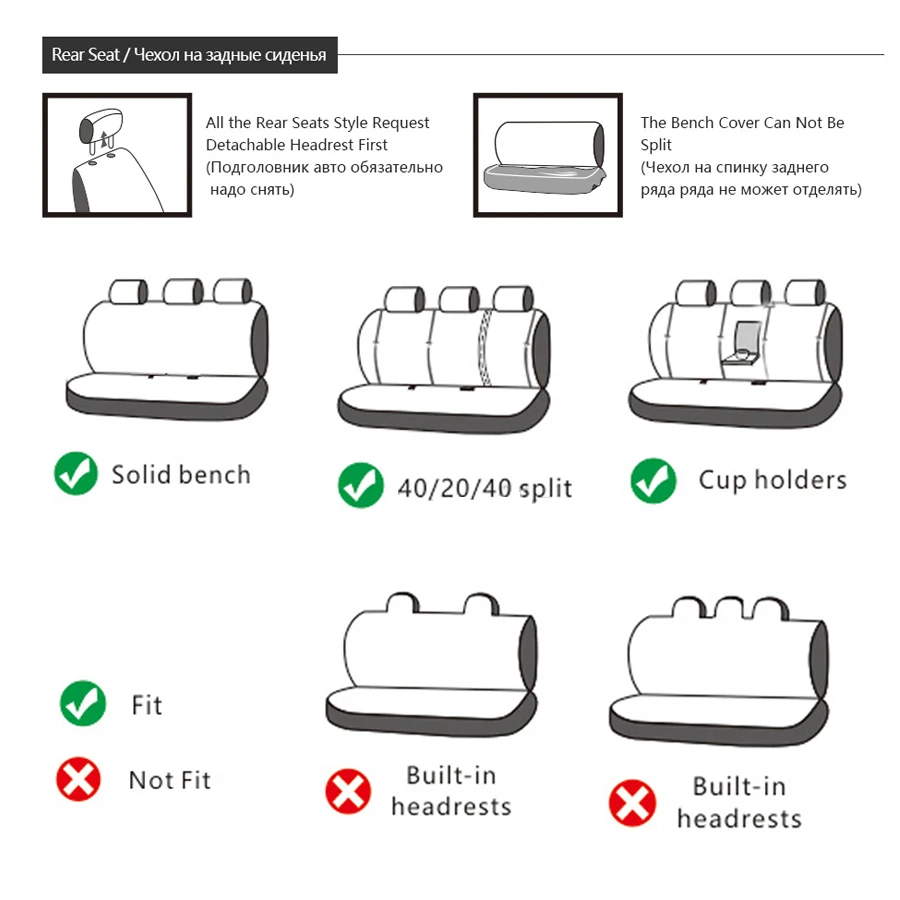 Rear Seat / Чехол на задные сиденья

All the Rear Seats Style Request Detachable Headrest First
(Подголовник авто обязательно надо снять)

The Bench Cover Can Not Be Split
(Чехол на спинку заднего ряда ряда не может отделять)

Solid bench

40/20/40 split

Cup holders

Fit

Not Fit

Built-in headrests

Built-in headrests