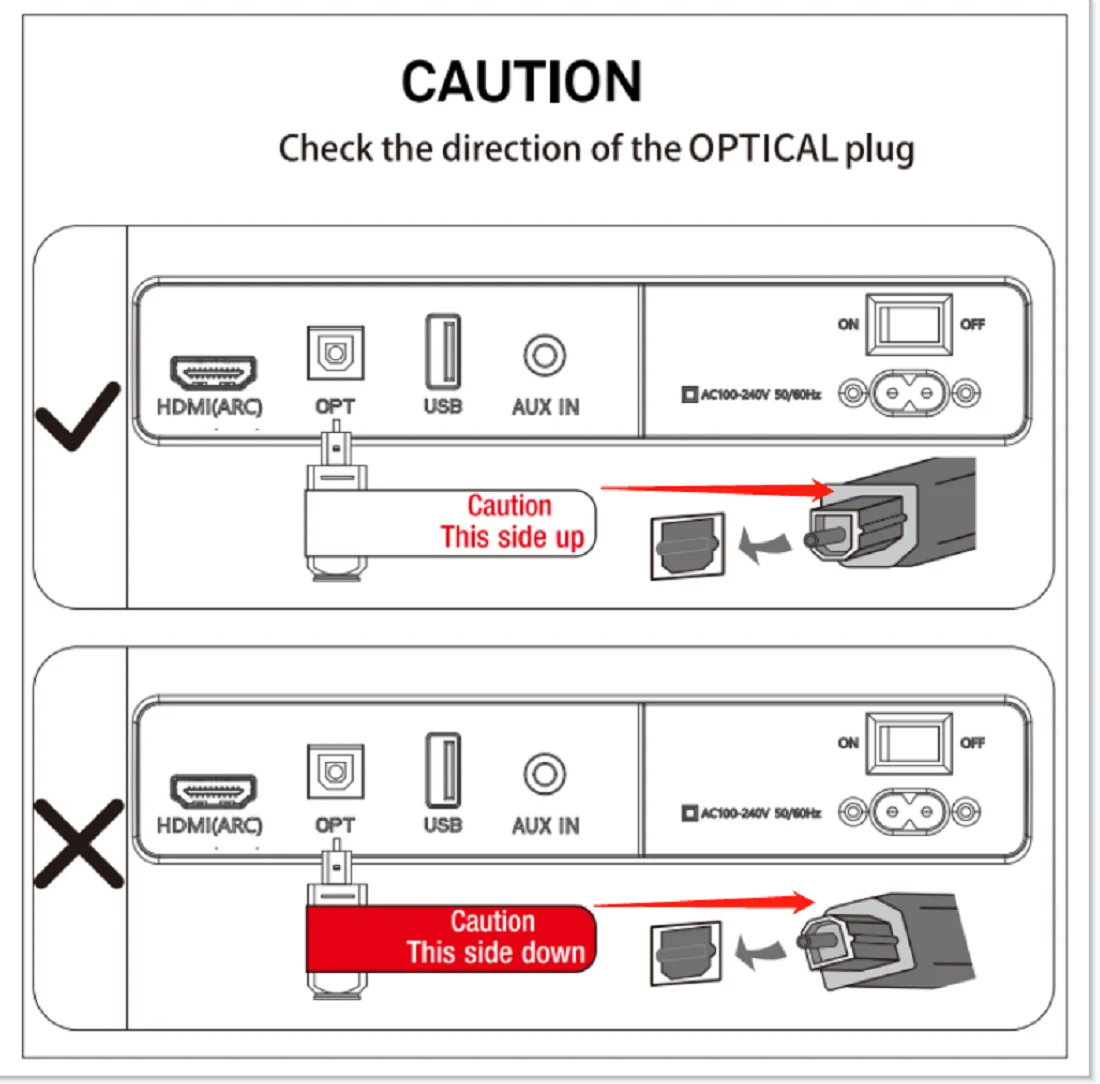 CAUTION
Check the direction of the OPTICAL plug

HDMI(ARC) OPT USB AUX IN

ON OFF

AC100-240V 50/60Hz

Caution
This side up

HDMI(ARC) OPT USB AUX IN

ON OFF

AC100-240V 50/60Hz

Caution
This side down