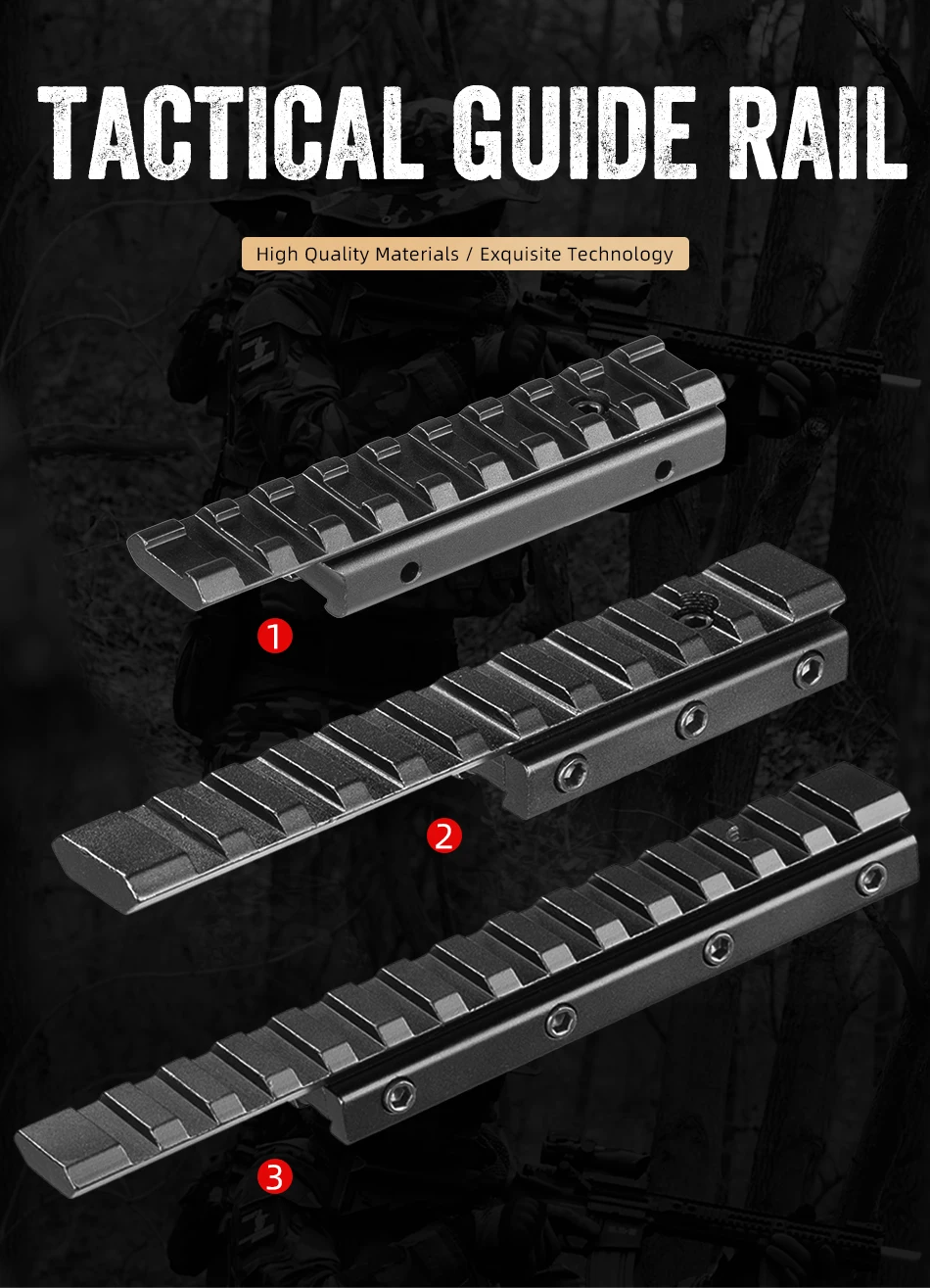 TACTICAL GUIDE RAIL

High Quality Materials / Exquisite Technology

1

2

3