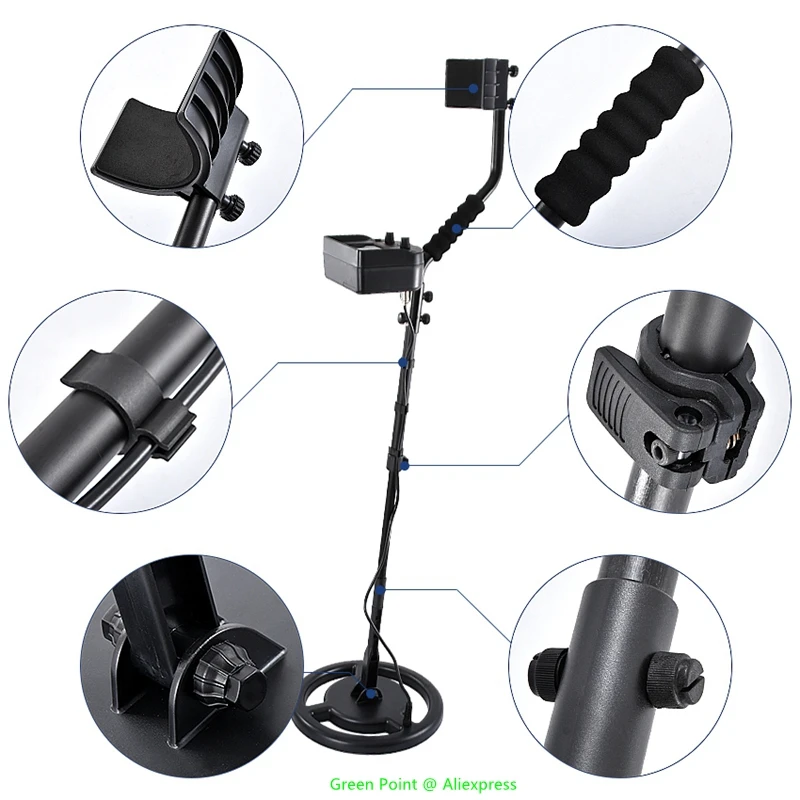 Green Point @ Aliexpress