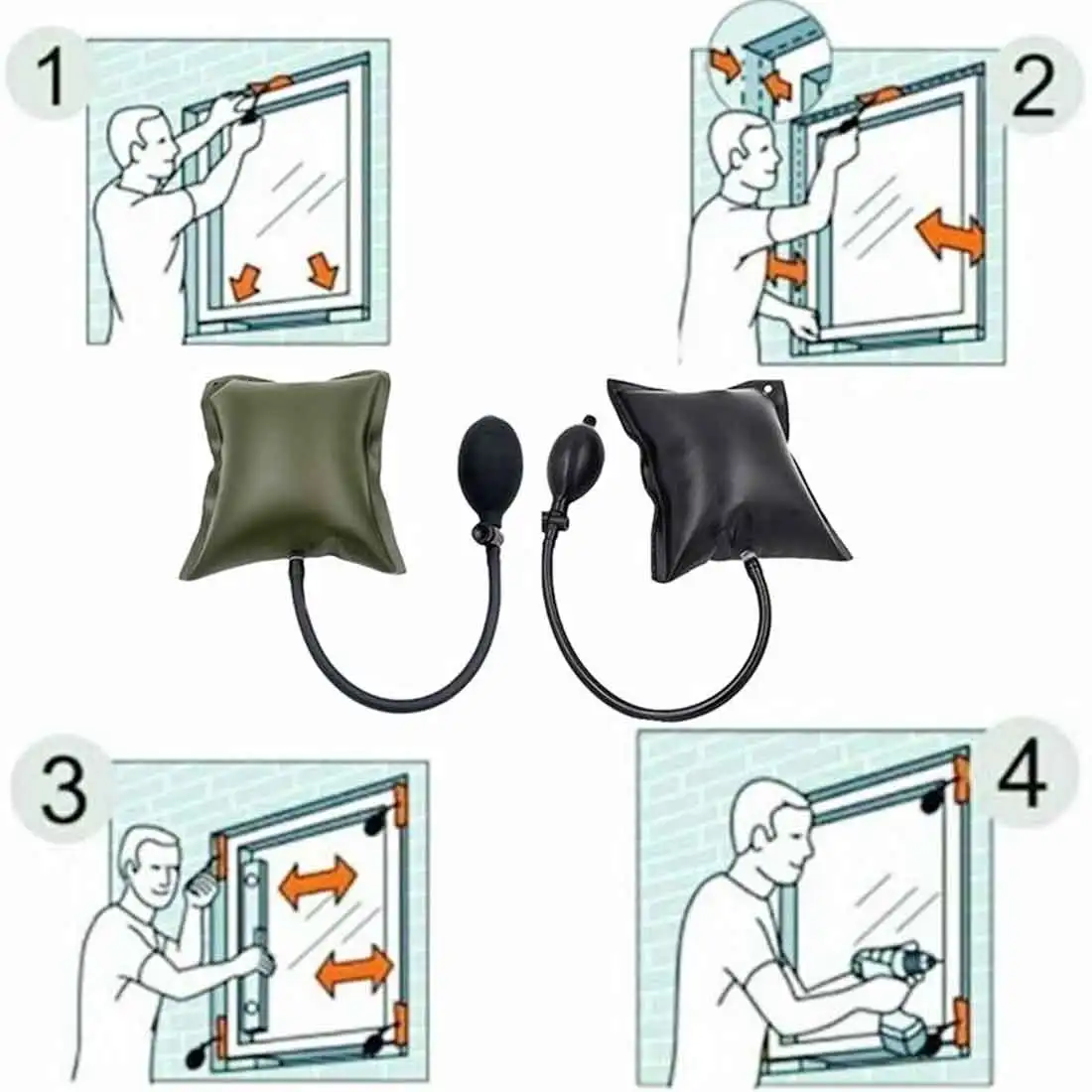 1

2

3

4