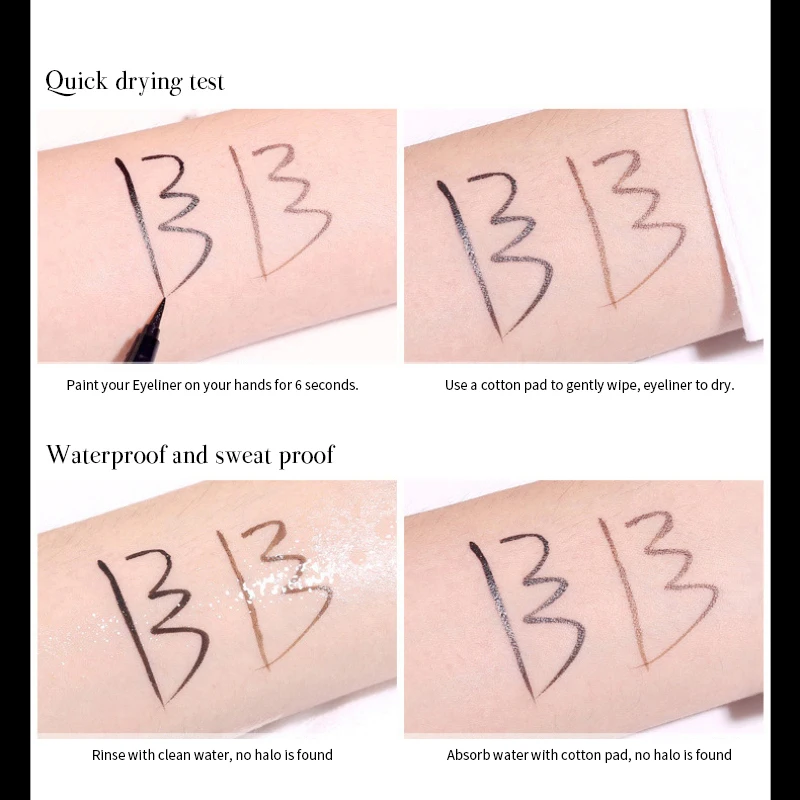 Quick drying test

Paint your Eyeliner on your hands for 6 seconds.

Use a cotton pad to gently wipe, eyeliner to dry.

Waterproof and sweat proof

Rinse with clean water, no halo is found

Absorb water with cotton pad, no halo is found