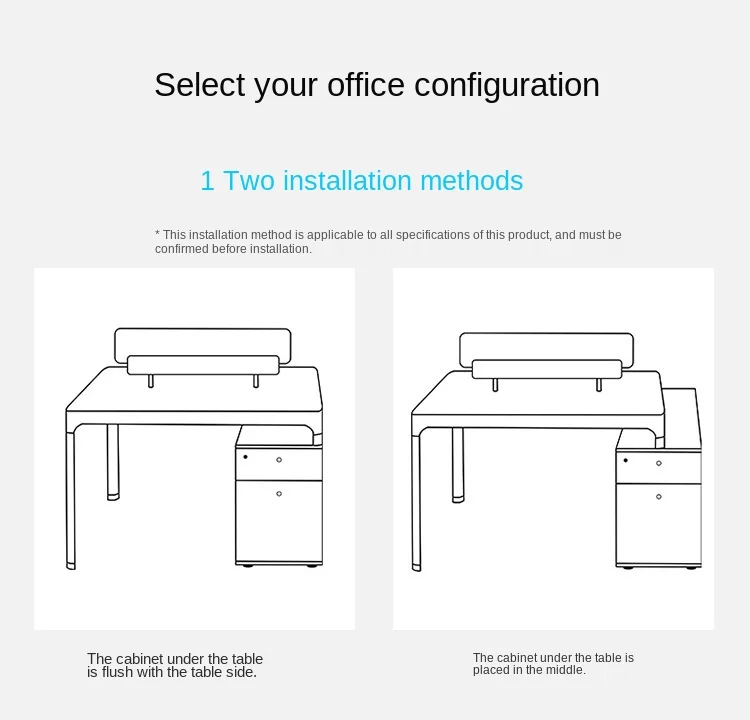 Select your office configuration

1 Two installation methods

* This installation method is applicable to all specifications of this product, and must be confirmed before installation.

The cabinet under the table is flush with the table side.

The cabinet under the table is placed in the middle.