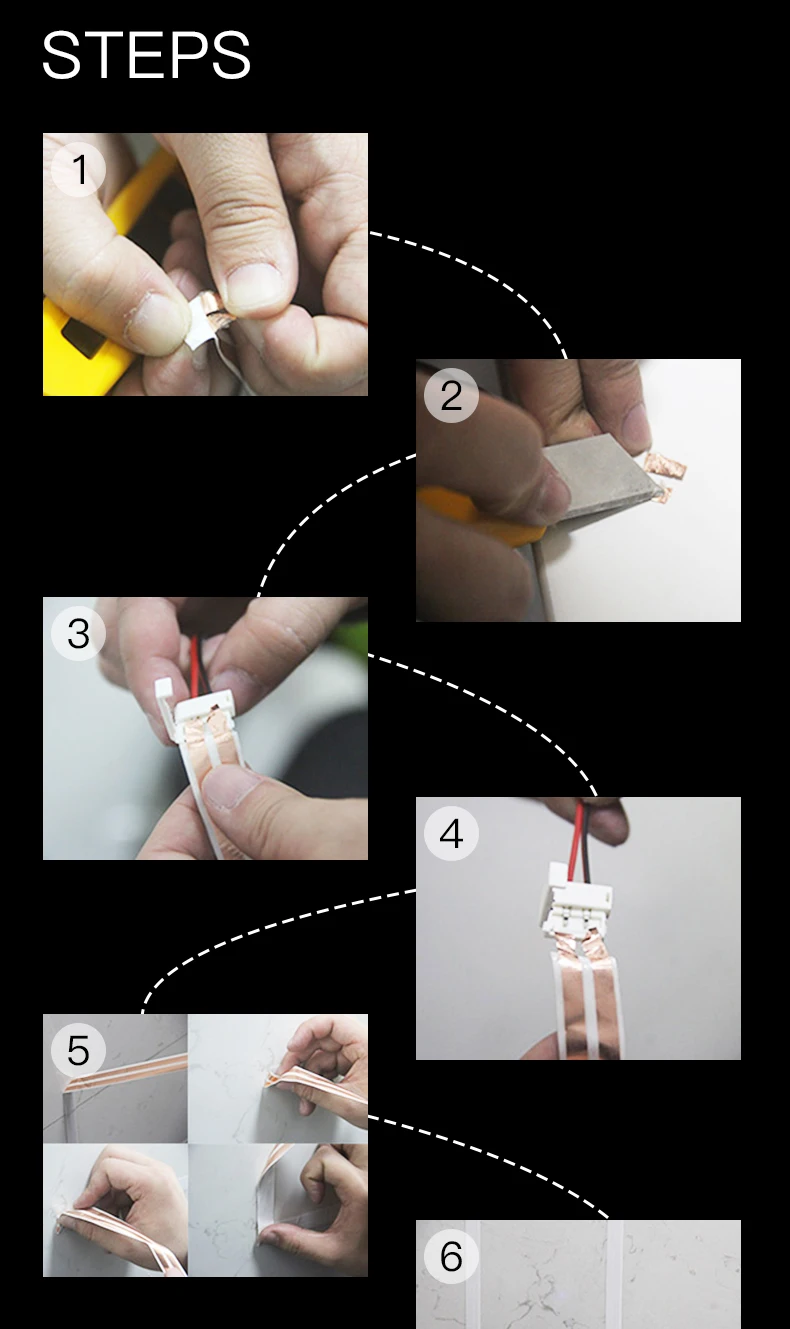 STEPS

1

2

3

4

5

6