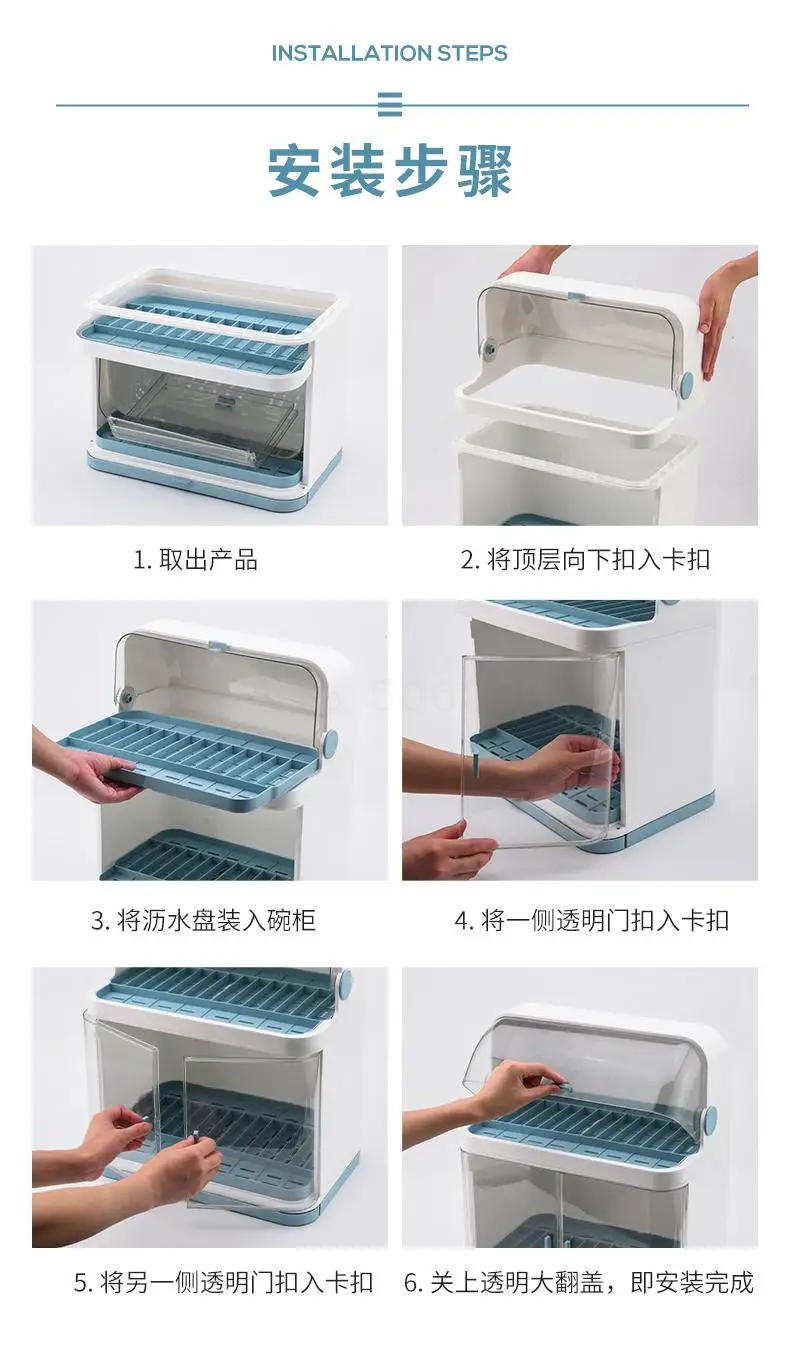 INSTALLATION STEPS

安装步骤

1. 取出产品

2. 将顶层向下扣入卡扣

3. 将沥水盘装入碗柜

4. 将一侧透明门扣入卡扣

5. 将另一侧透明门扣入卡扣

6. 关上透明大翻盖，即安装完成