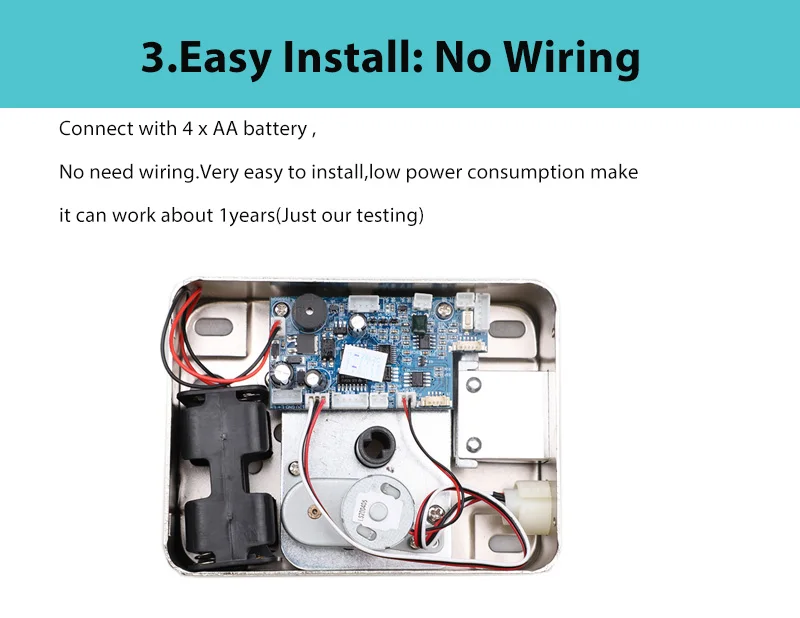 3.Easy Install: No Wiring

Connect with 4 x AA battery ,

No need wiring.Very easy to install,low power consumption make

it can work about 1years(Just our testing)