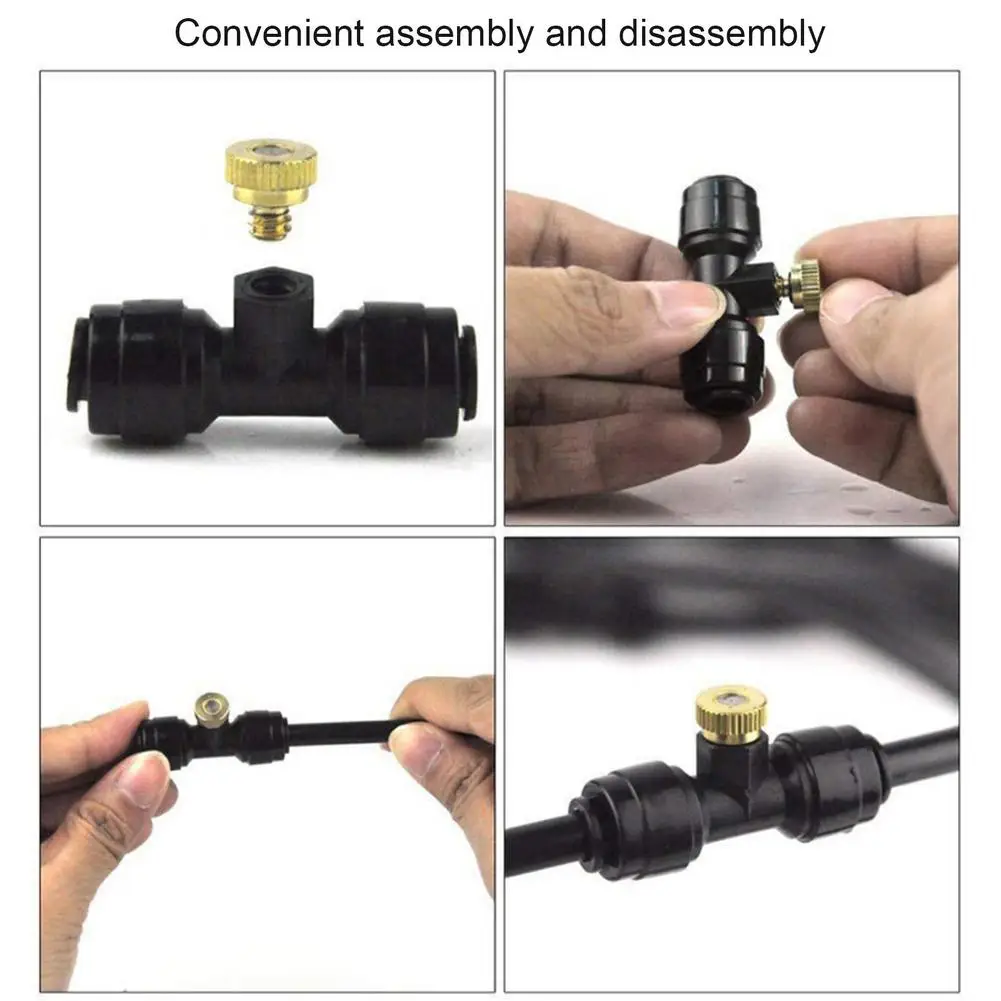 Convenient assembly and disassembly