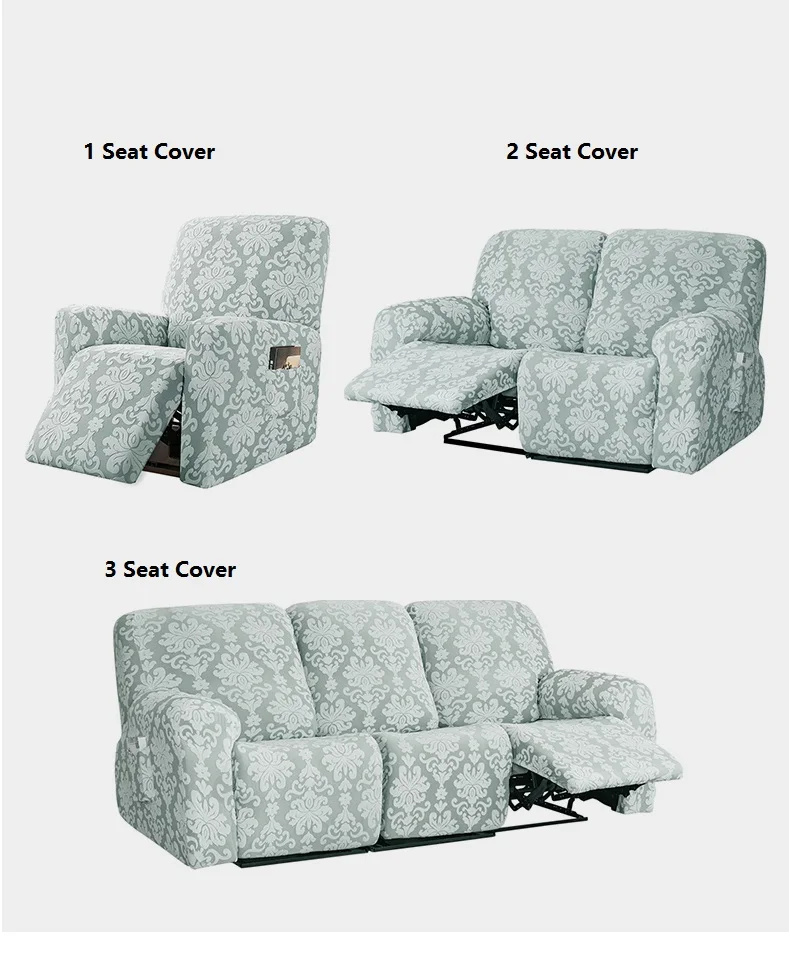 1 Seat Cover

2 Seat Cover

3 Seat Cover