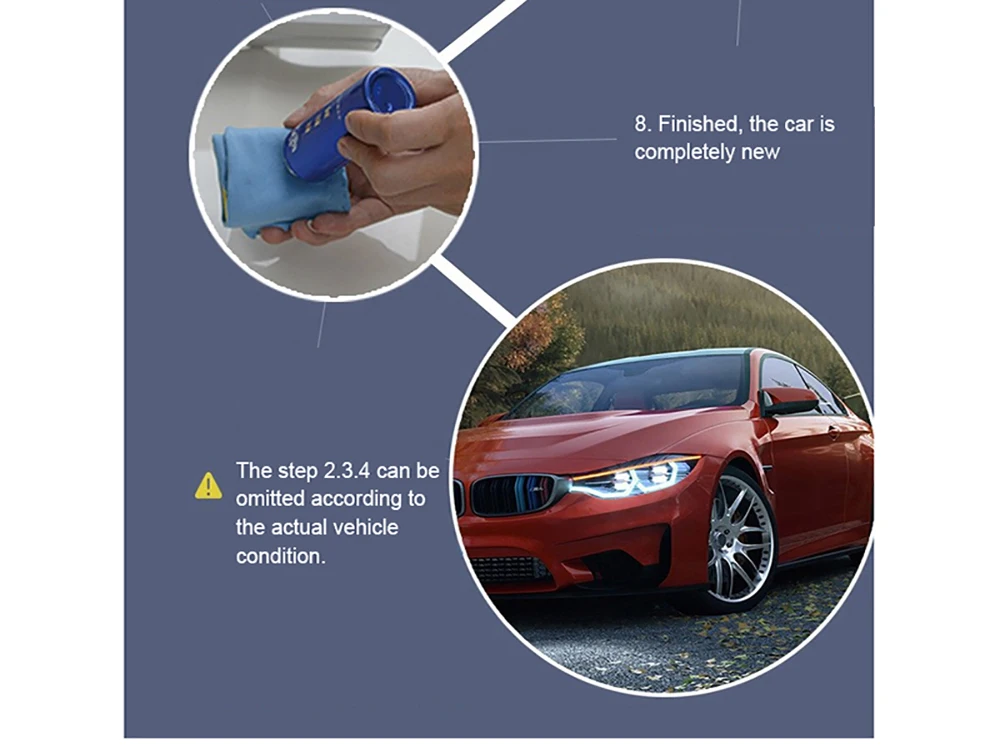 8. Finished, the car is completely new

The step 2.3.4 can be omitted according to the actual vehicle condition.