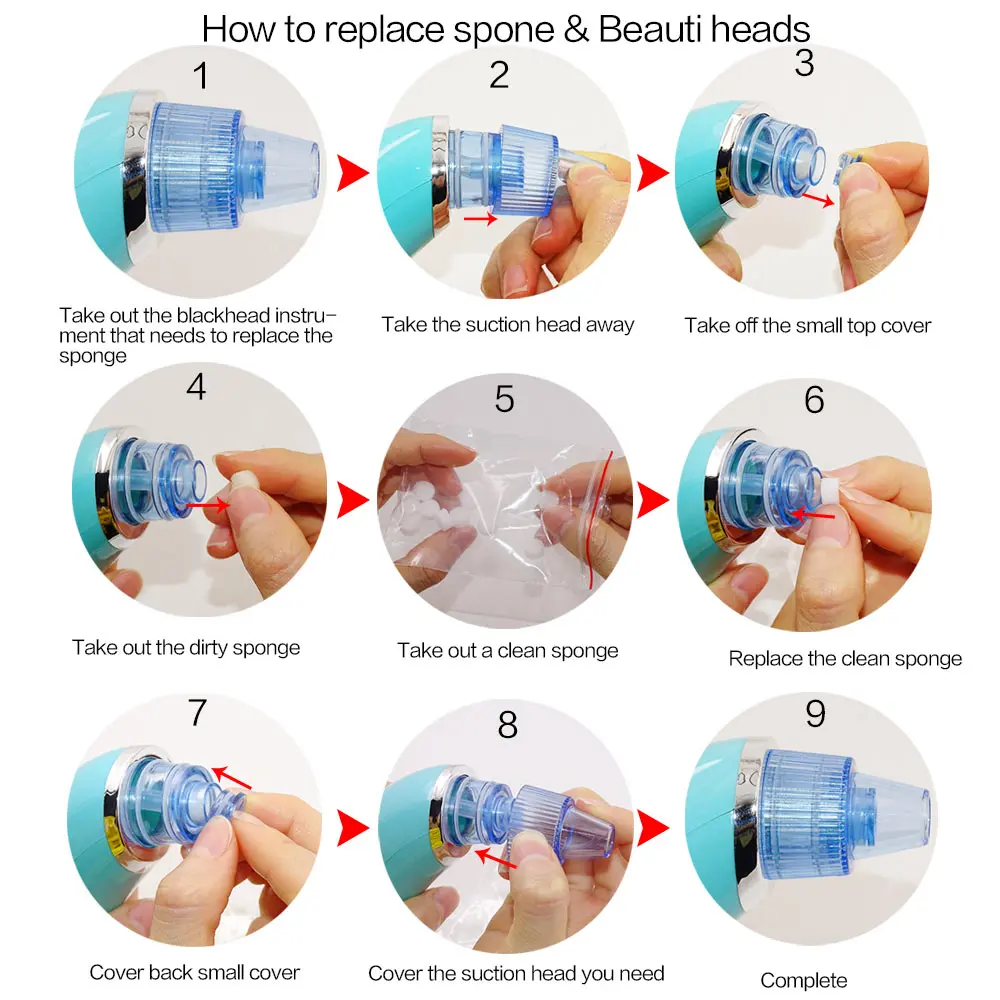 How to replace spone & Beauti heads

1

Take out the blackhead instrument that needs to replace the sponge

2

Take the suction head away

3

Take off the small top cover

4

Take out the dirty sponge

5

Take out a clean sponge

6

Replace the clean sponge

7

Cover back small cover

8

Cover the suction head you need

9

Complete