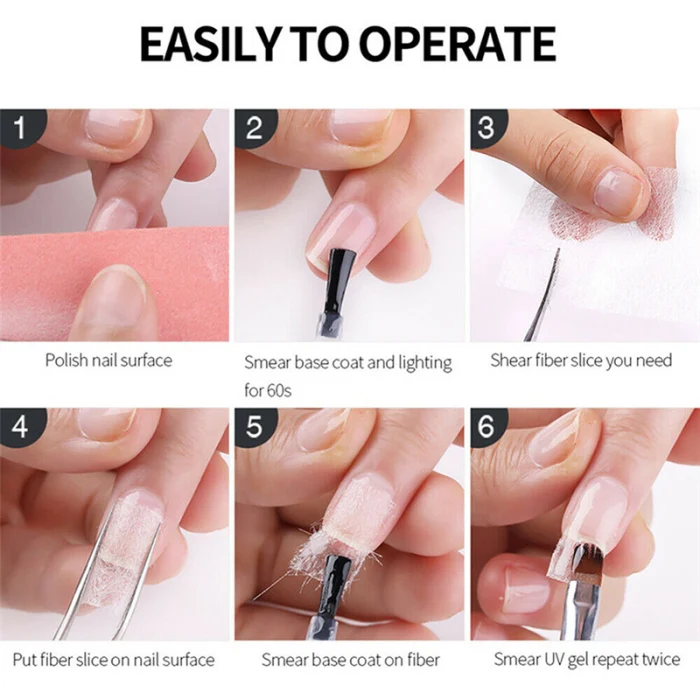 EASILY TO OPERATE

1

Polish nail surface

2

Smear base coat and lighting for 60s

3

Shear fiber slice you need

4

Put fiber slice on nail surface

5

Smear base coat on fiber

6

Smear UV gel repeat twice