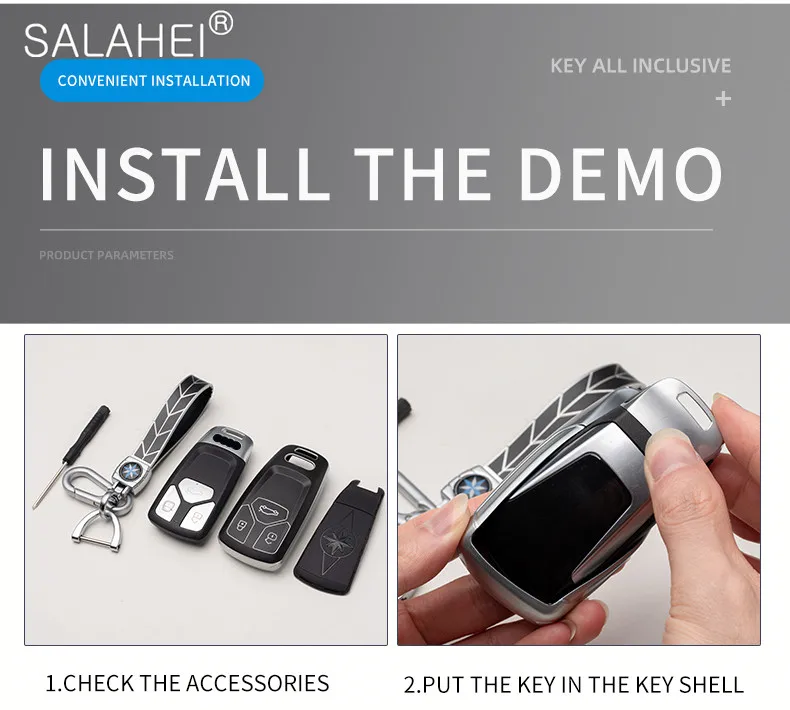 SALAHEI®

CONVENIENT INSTALLATION

KEY ALL INCLUSIVE

+

INSTALL THE DEMO

PRODUCT PARAMETERS

1.CHECK THE ACCESSORIES

2.PUT THE KEY IN THE KEY SHELL