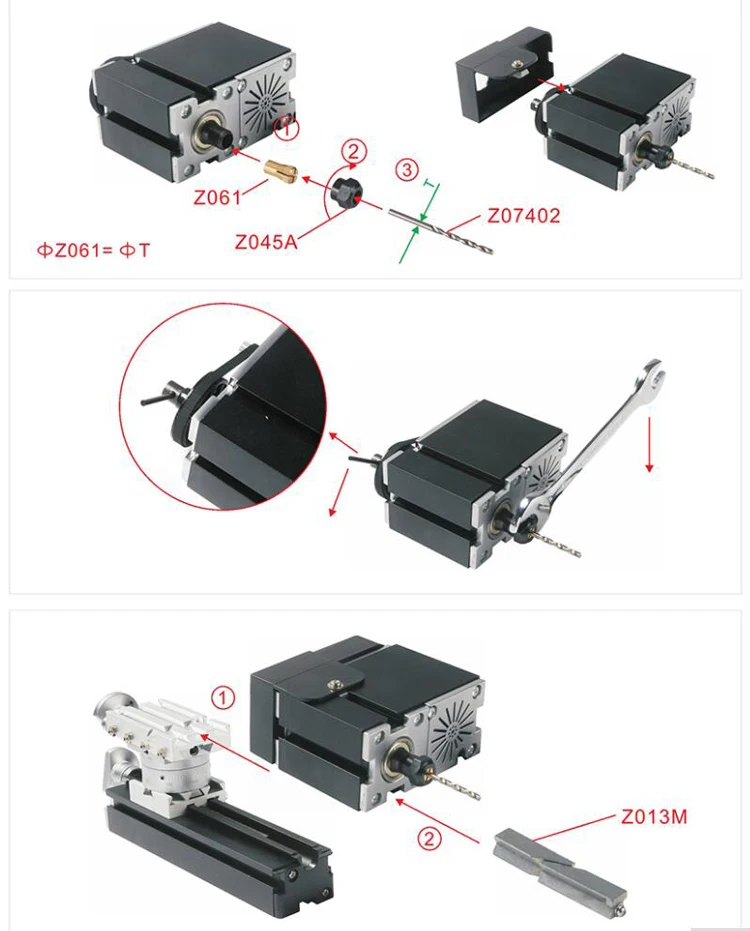 ①

②

③

T

Z061

Z045A

Z07402

ΦZ061= ΦT

①

②

Z013M