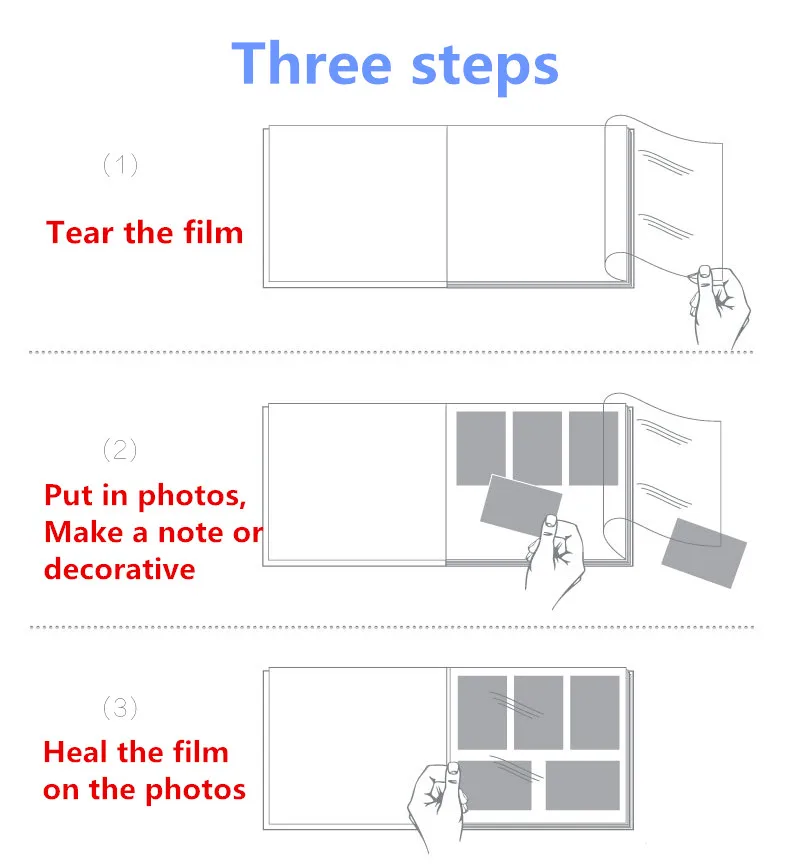 Three steps

(1)

Tear the film

(2)

Put in photos, Make a note or decorative

(3)

Heal the film on the photos