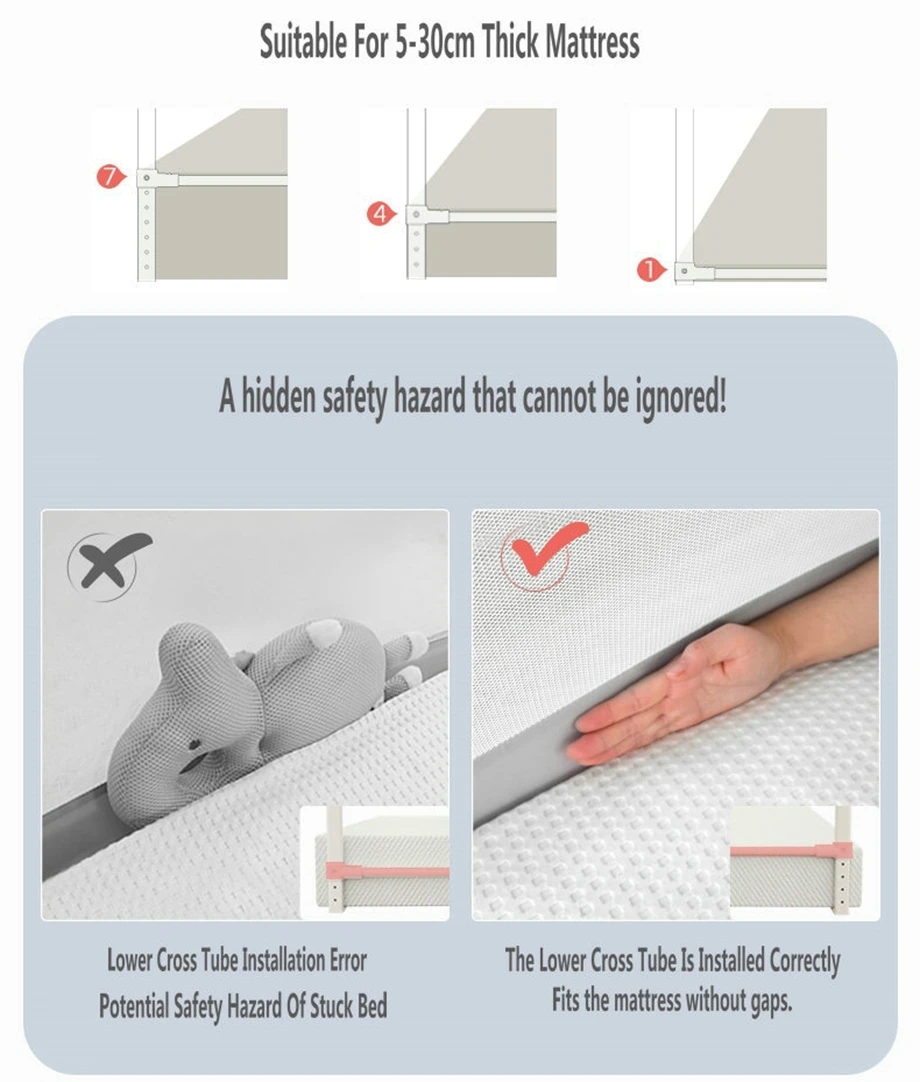 Suitable For 5-30cm Thick Mattress

7

4

1

A hidden safety hazard that cannot be ignored!

Lower Cross Tube Installation Error
Potential Safety Hazard Of Stuck Bed

The Lower Cross Tube Is Installed Correctly
Fits the mattress without gaps.