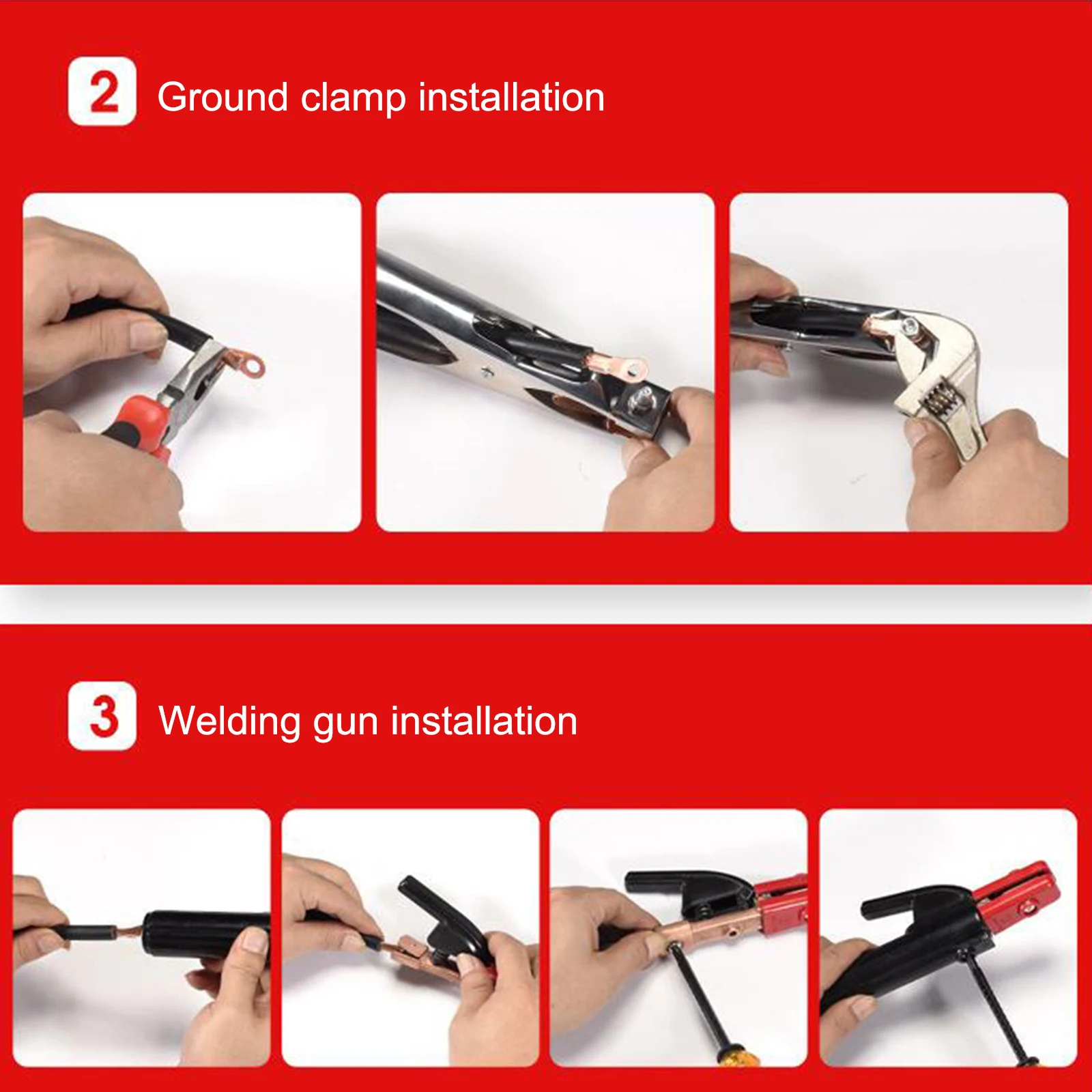 2 Ground clamp installation

3 Welding gun installation