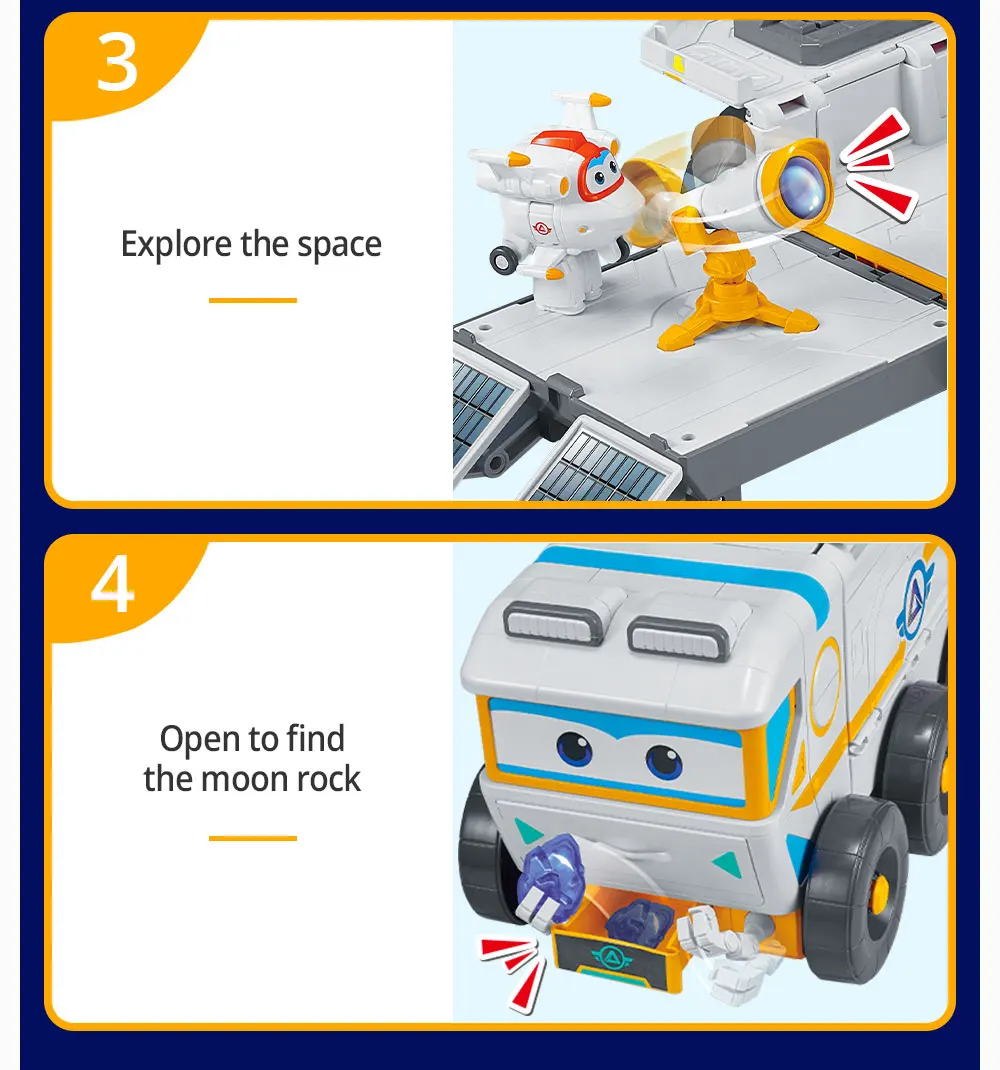 3

Explore the space

4

Open to find the moon rock