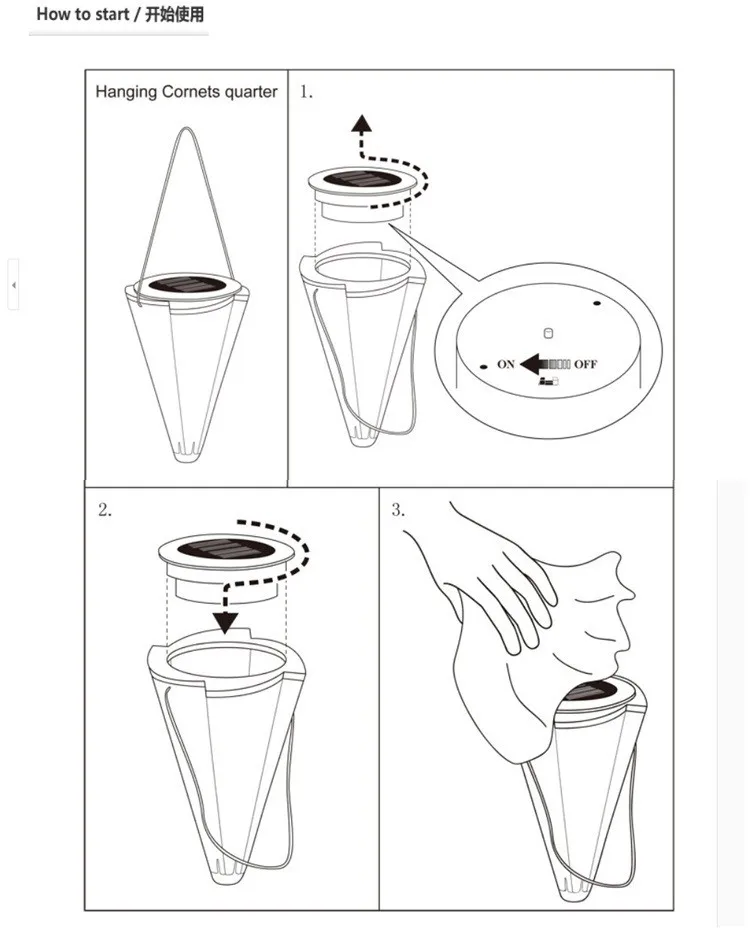 How to start / 开始使用

Hanging Cornets quarter

1.

ON OFF

2.

3.