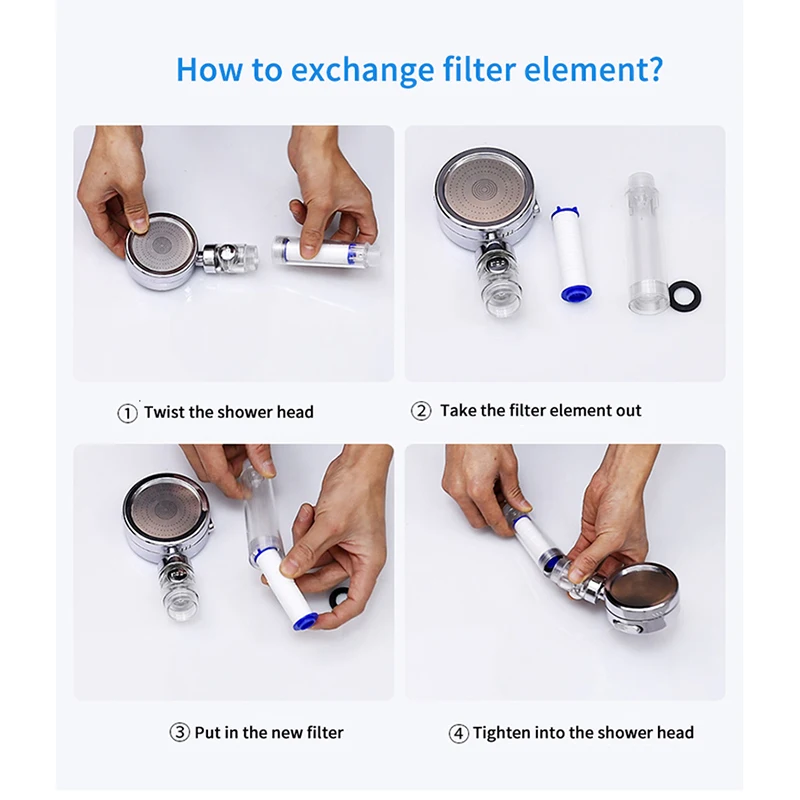 How to exchange filter element?

① Twist the shower head

② Take the filter element out

③ Put in the new filter

④ Tighten into the shower head