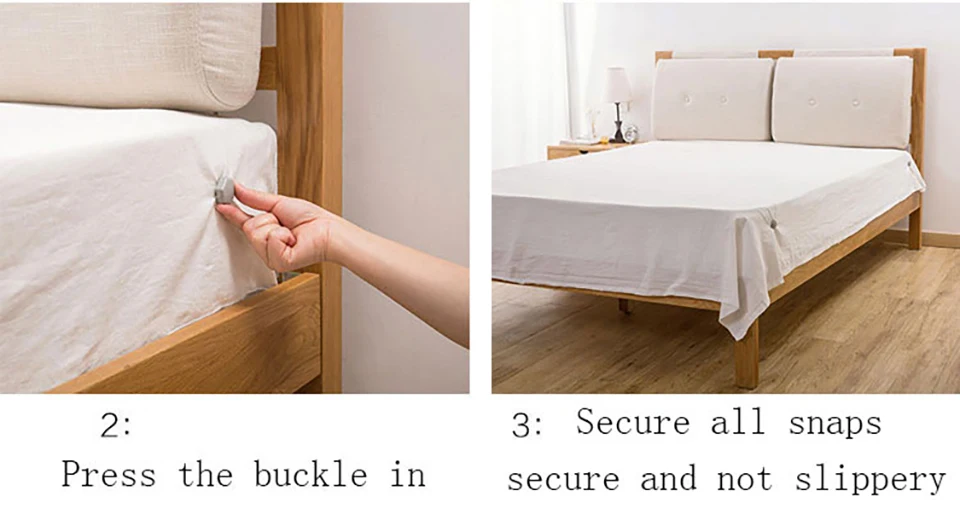 2:
Press the buckle in

3: Secure all snaps
secure and not slippery