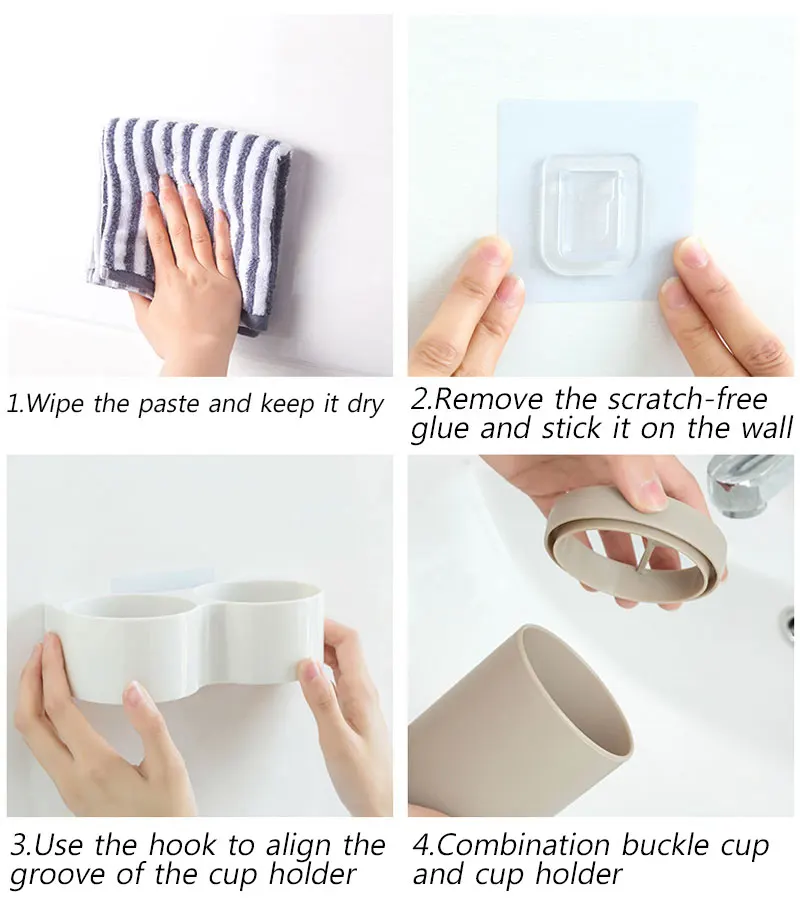 1.Wipe the paste and keep it dry

2.Remove the scratch-free glue and stick it on the wall

3.Use the hook to align the groove of the cup holder

4.Combination buckle cup and cup holder