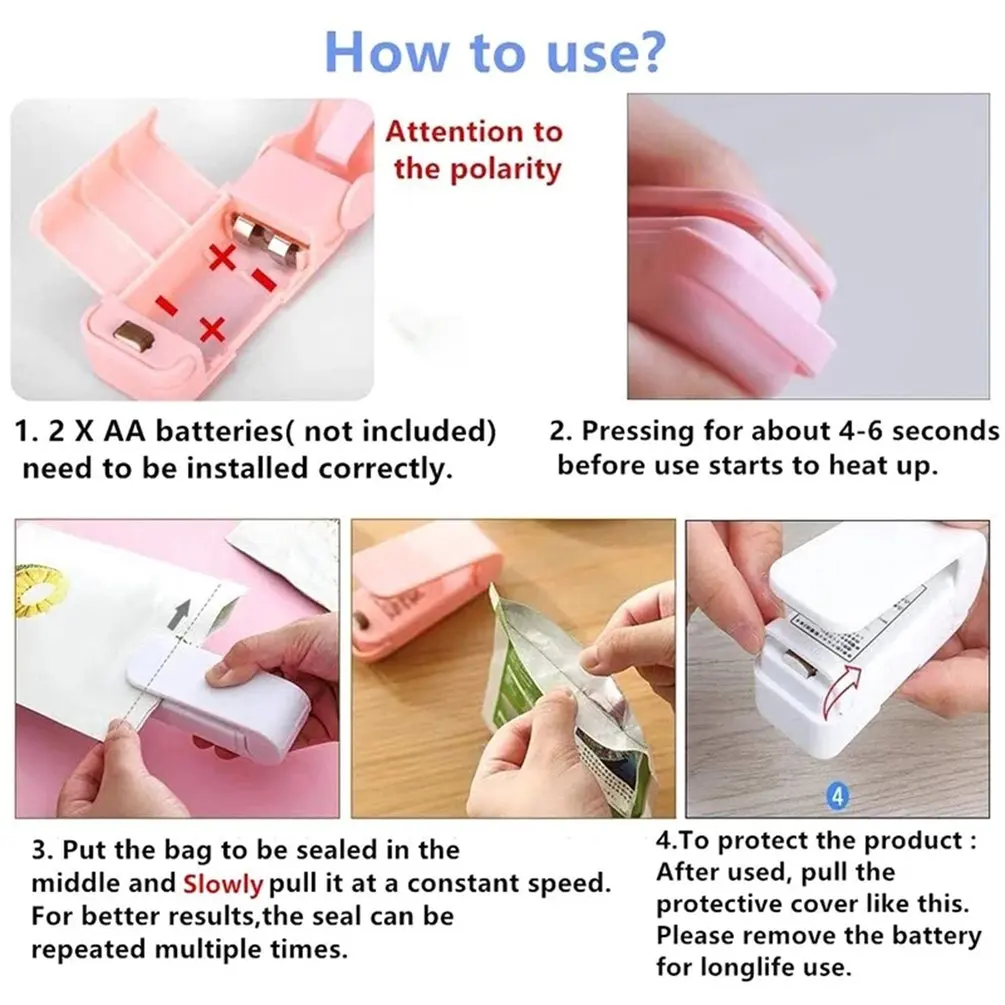 How to use?

Attention to the polarity

1. 2 X AA batteries( not included) need to be installed correctly.

2. Pressing for about 4-6 seconds before use starts to heat up.

4

3. Put the bag to be sealed in the middle and Slowly pull it at a constant speed. For better results,the seal can be repeated multiple times.

4.To protect the product : After used, pull the protective cover like this. Please remove the battery for longlife use.