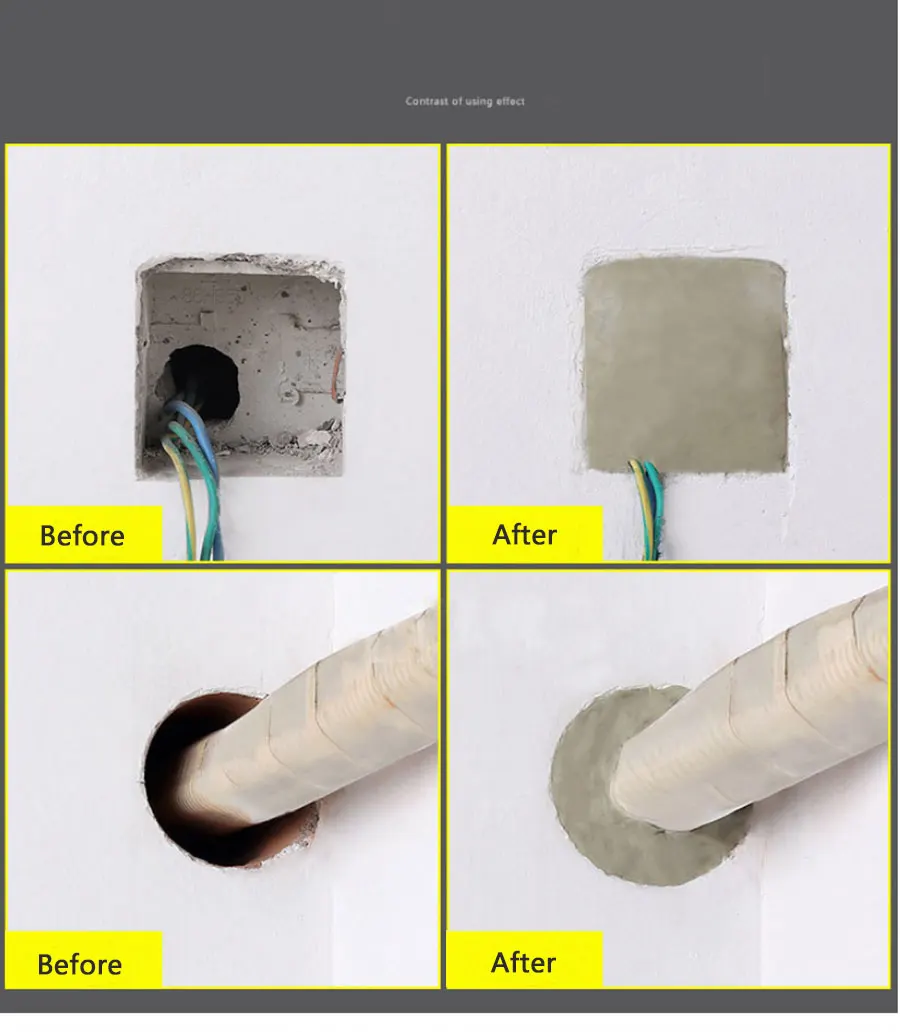 Contrast of using effect

Before

After

Before

After