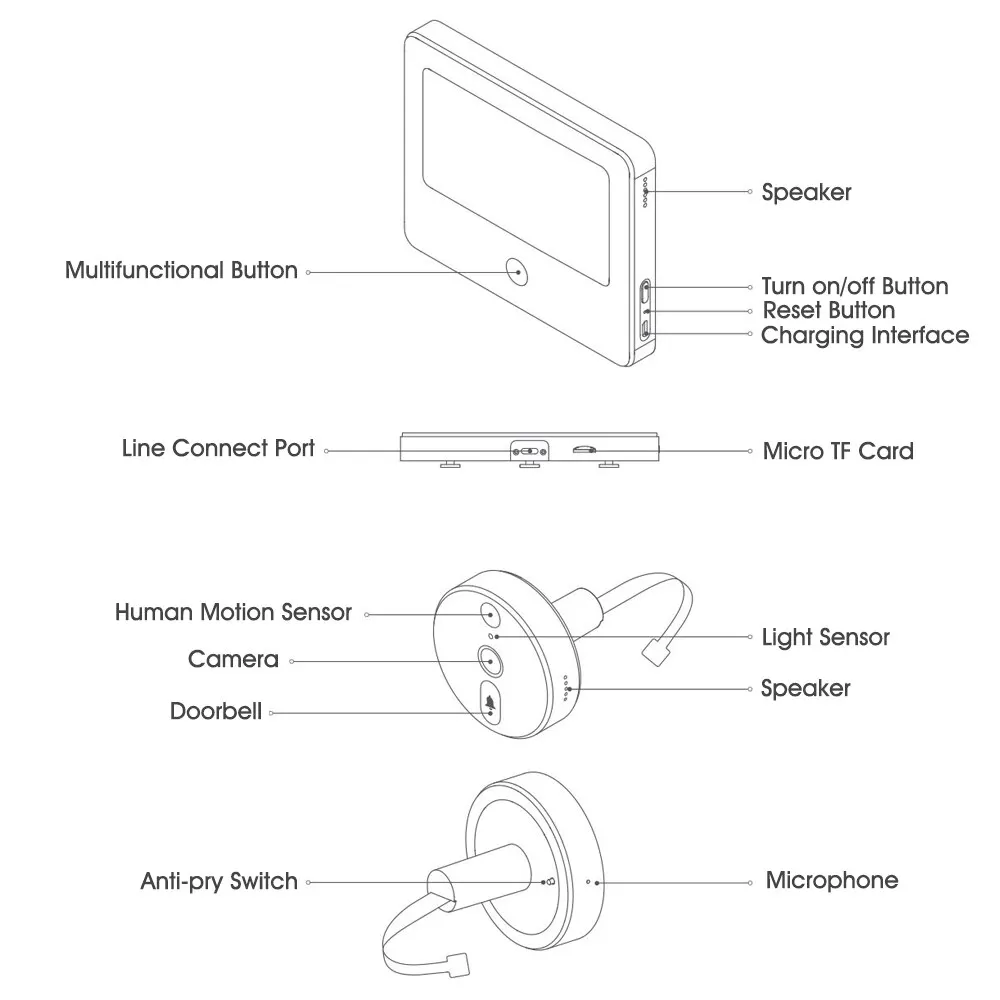 Speaker

Multifunctional Button

Turn on/off Button
Reset Button
Charging Interface

Line Connect Port

Micro TF Card

Human Motion Sensor

Light Sensor

Camera

Speaker

Doorbell

Anti-pry Switch

Microphone