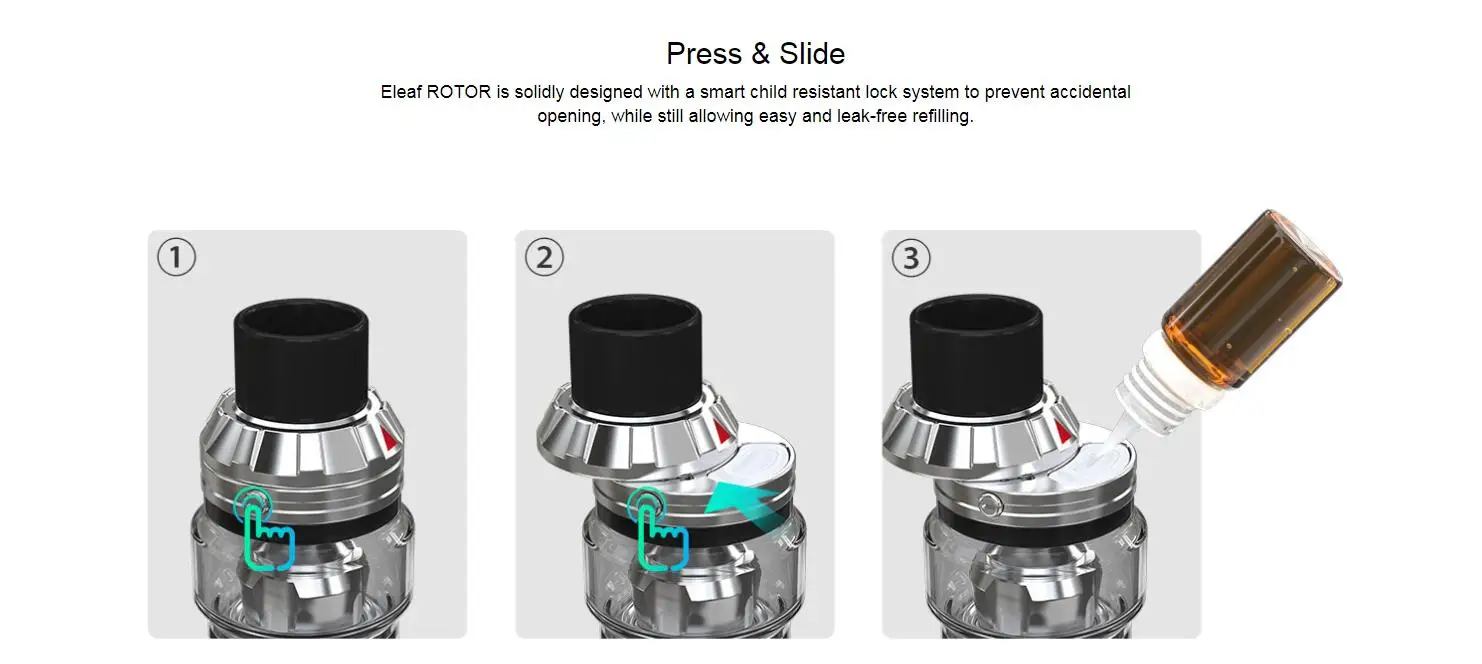 Press & Slide

Eleaf ROTOR is solidly designed with a smart child resistant lock system to prevent accidental opening, while still allowing easy and leak-free refilling.

①

②

③