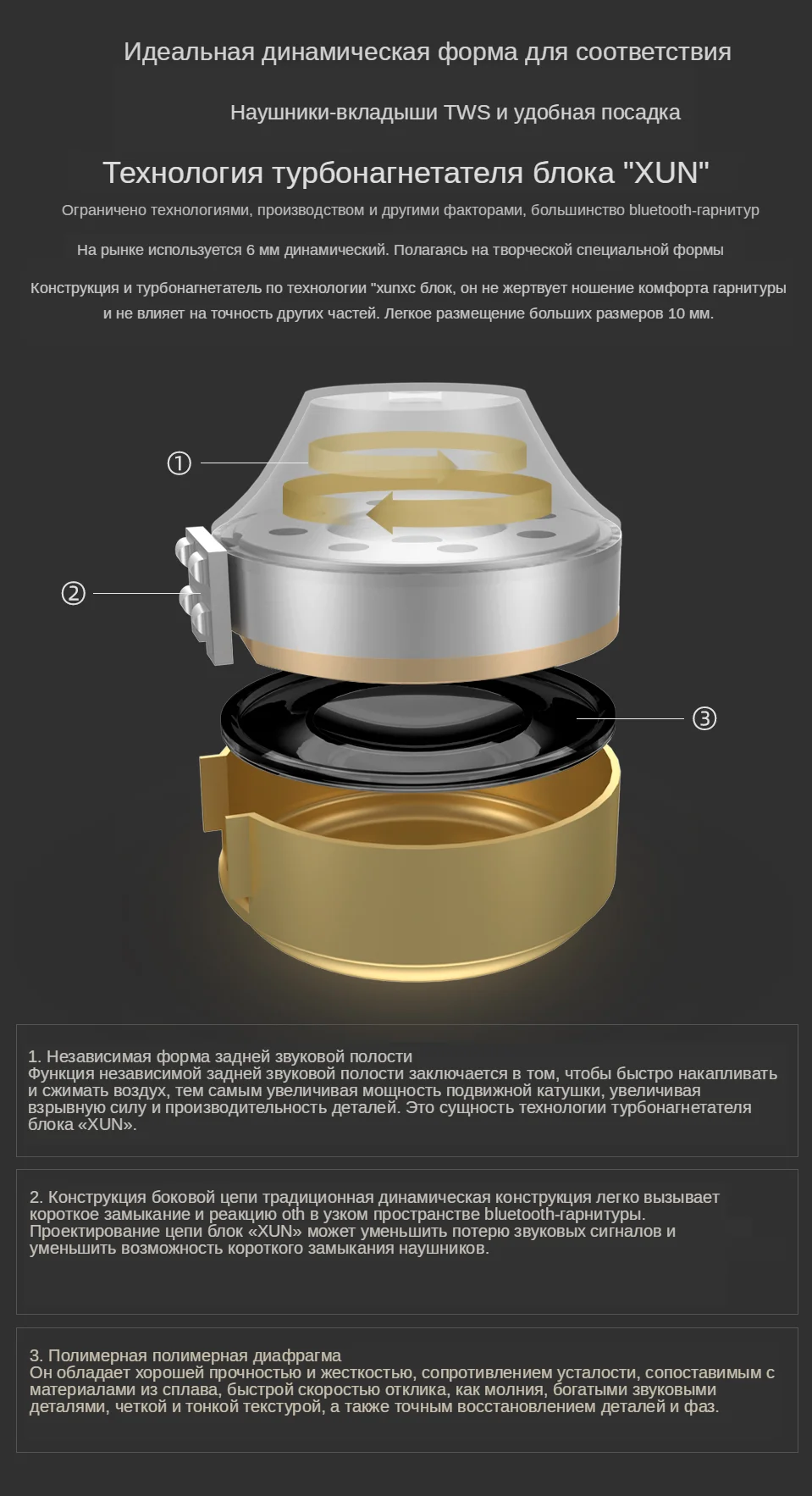 Идеальная динамическая форма для соответствия

Наушники-вкладыши TWS и удобная посадка

Технология турбонагнетателя блока "XUN"

Ограничено технологиями, производством и другими факторами, большинство bluetooth-гарнитур

На рынке используется 6 мм динамический. Полагаясь на творческой специальной формы

Конструкция и турбонагнетатель по технологии "xunxc блок, он не жертвует ношение комфорта гарнитуры и не влияет на точность других частей. Легкое размещение больших размеров 10 мм.

①

②

③

1. Независимая форма задней звуковой полости
Функция независимой задней звуковой полости заключается в том, чтобы быстро накапливать и сжимать воздух, тем самым увеличивая мощность подвижной катушки, увеличивая взрывную силу и производительность деталей. Это сущность технологии турбонагнетателя блока «XUN».

2. Конструкция боковой цепи традиционная динамическая конструкция легко вызывает короткое замыкание и реакцию oth в узком пространстве bluetooth-гарнитуры. Проектирование цепи блок «XUN» может уменьшить потерю звуковых сигналов и уменьшить возможность короткого замыкания наушников.

3. Полимерная полимерная диафрагма
Он обладает хорошей прочностью и жесткостью, сопротивлением усталости, сопоставимым с материалами из сплава, быстрой скоростью отклика, как молния, богатыми звуковыми деталями, четкой и тонкой текстурой, а также точным восстановлением деталей и фаз.