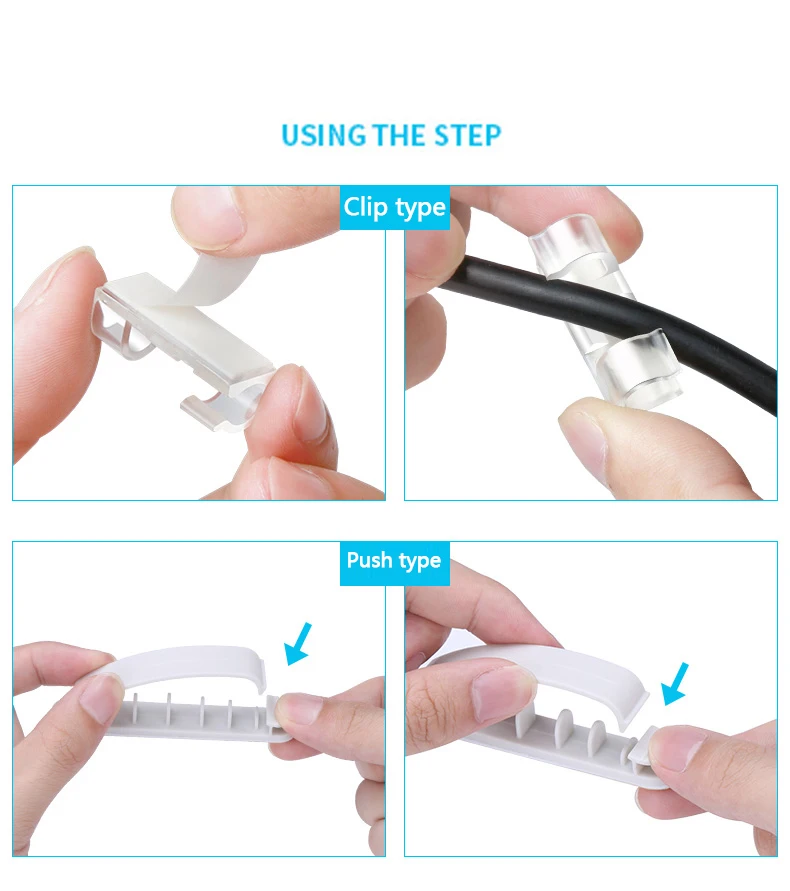 USING THE STEP

Clip type

Push type