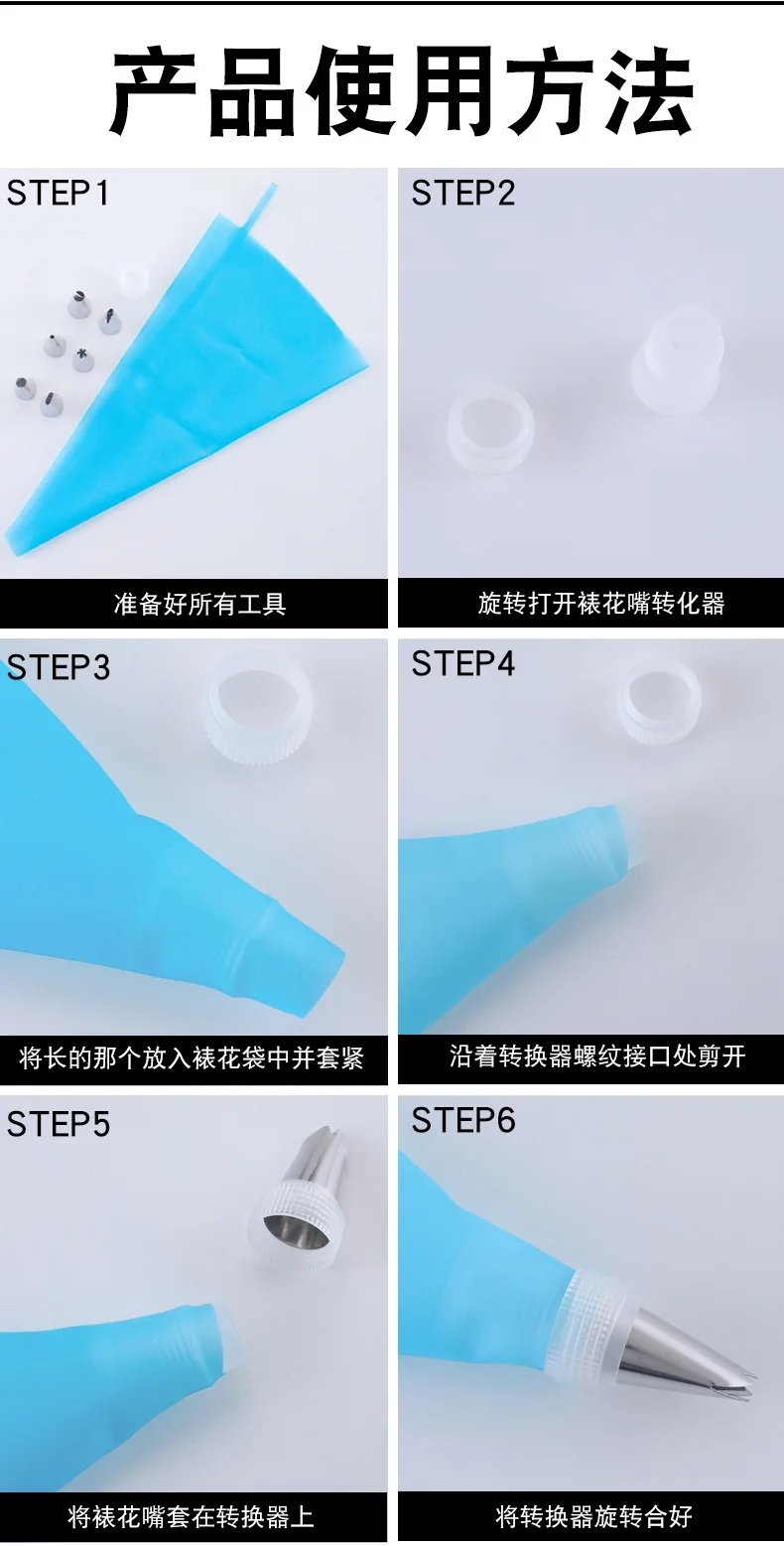 产品使用方法

STEP1

准备好所有工具

STEP2

旋转打开裱花嘴转化器

STEP3

将长的那个放入裱花袋中并套紧

STEP4

沿着转换器螺纹接口处剪开

STEP5

将裱花嘴套在转换器上

STEP6

将转换器旋转合好