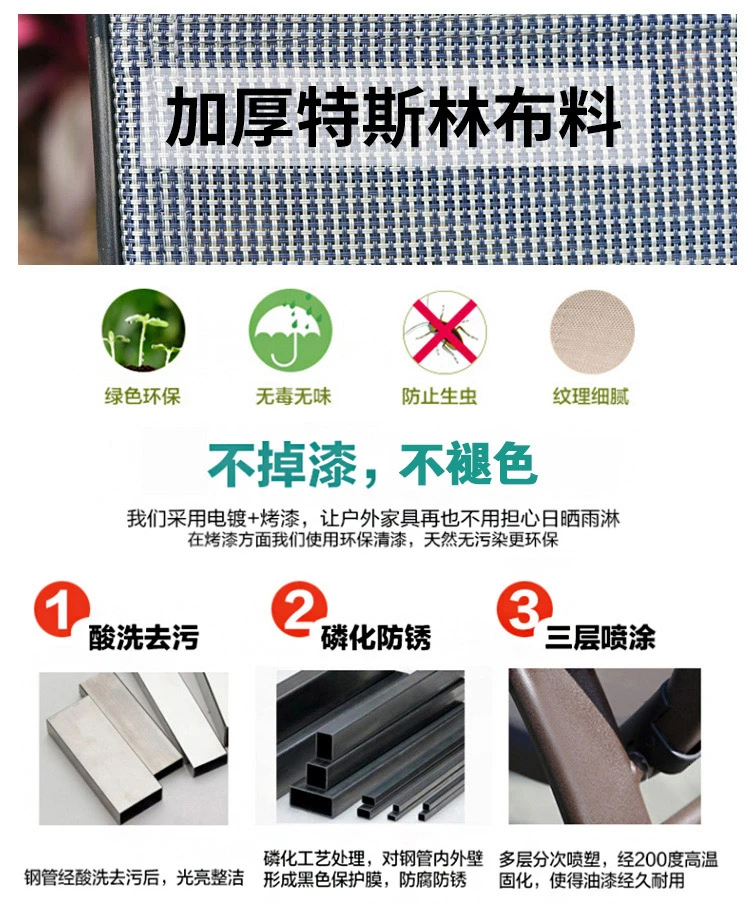 加厚特斯林布料

绿色环保

无毒无味

防止生虫

纹理细腻

不掉漆，不褪色

我们采用电镀+烤漆，让户外家具再也不用担心日晒雨淋
在烤漆方面我们使用环保清漆，天然无污染更环保

1 酸洗去污

2 磷化防锈

3 三层喷涂

钢管经酸洗去污后，光亮整洁

磷化工艺处理，对钢管内外壁形成黑色保护膜，防腐防锈

多层分次喷塑，经200度高温固化，使得油漆经久耐用