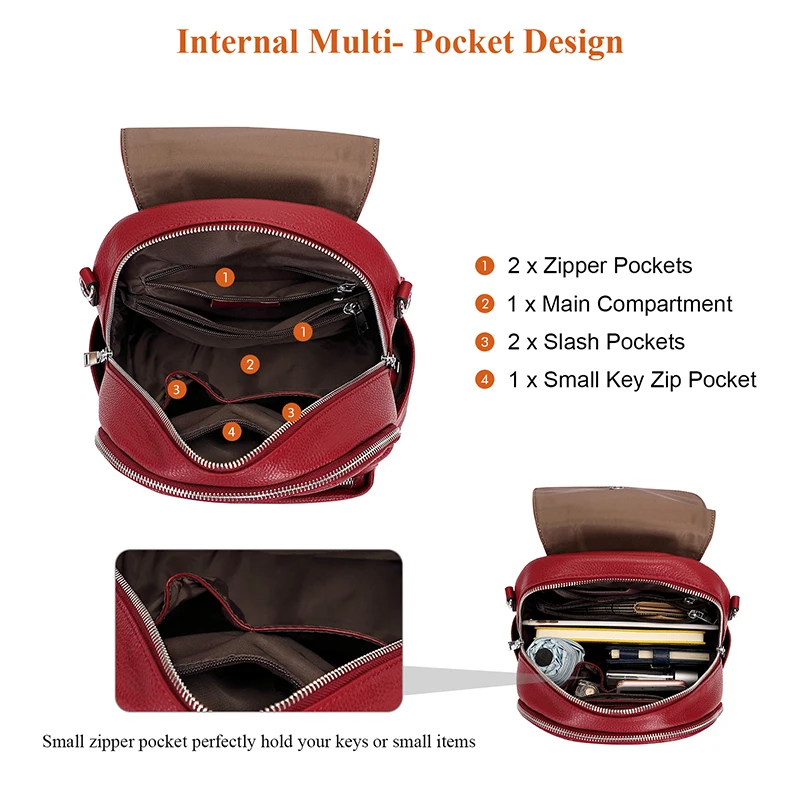 Internal Multi- Pocket Design

1
1
2
3
3
4

1 2 x Zipper Pockets
2 1 x Main Compartment
3 2 x Slash Pockets
4 1 x Small Key Zip Pocket

Small zipper pocket perfectly hold your keys or small items