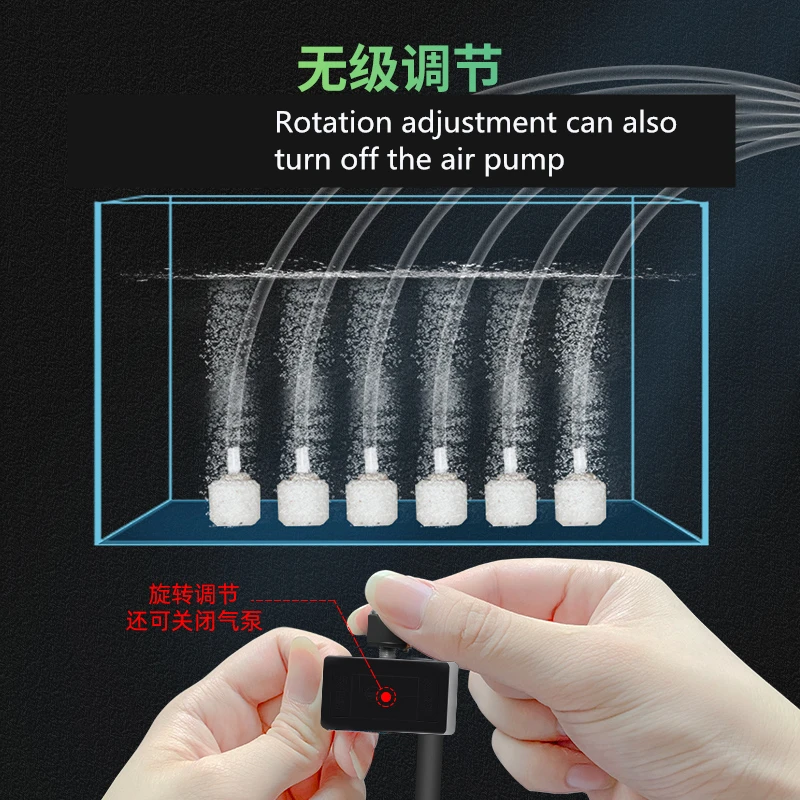 无级调节

Rotation adjustment can also turn off the air pump

旋转调节
还可关闭气泵