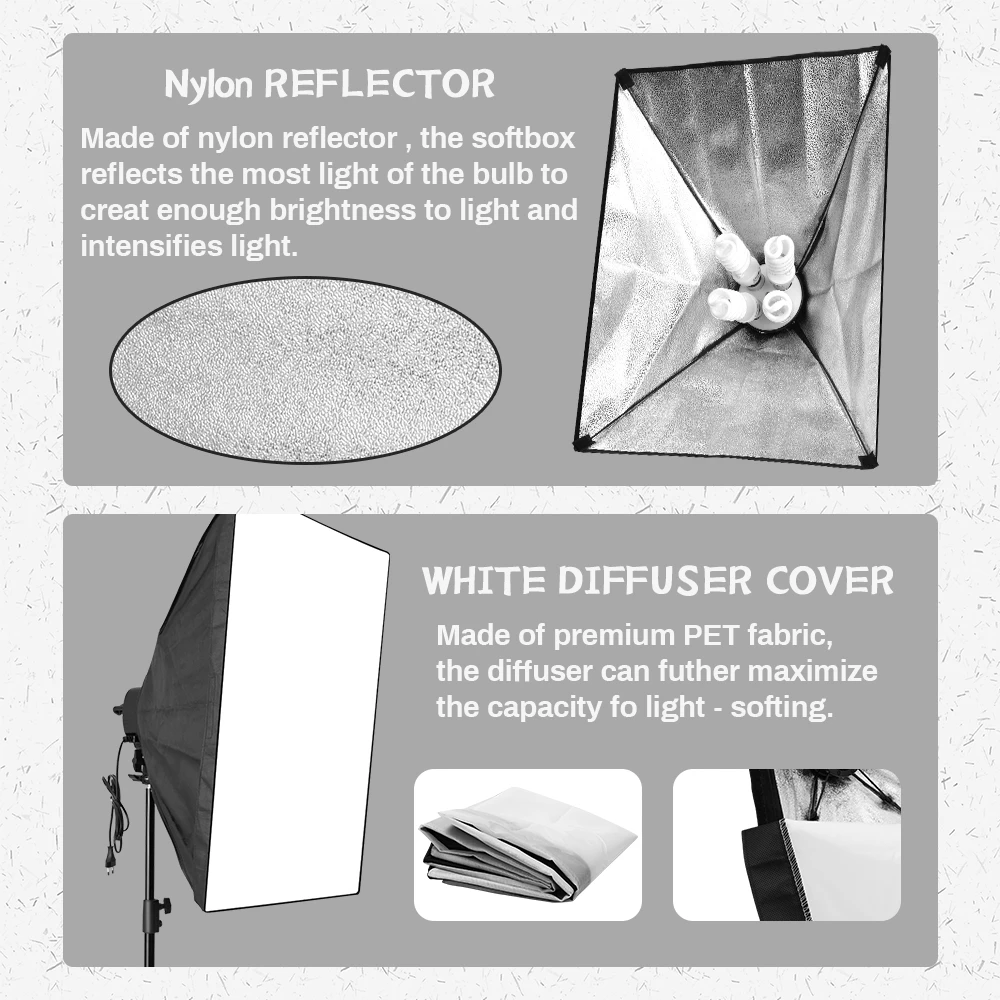 Nylon REFLECTOR

Made of nylon reflector , the softbox reflects the most light of the bulb to creat enough brightness to light and intensifies light.

WHITE DIFFUSER COVER

Made of premium PET fabric, the diffuser can futher maximize the capacity fo light - softing.