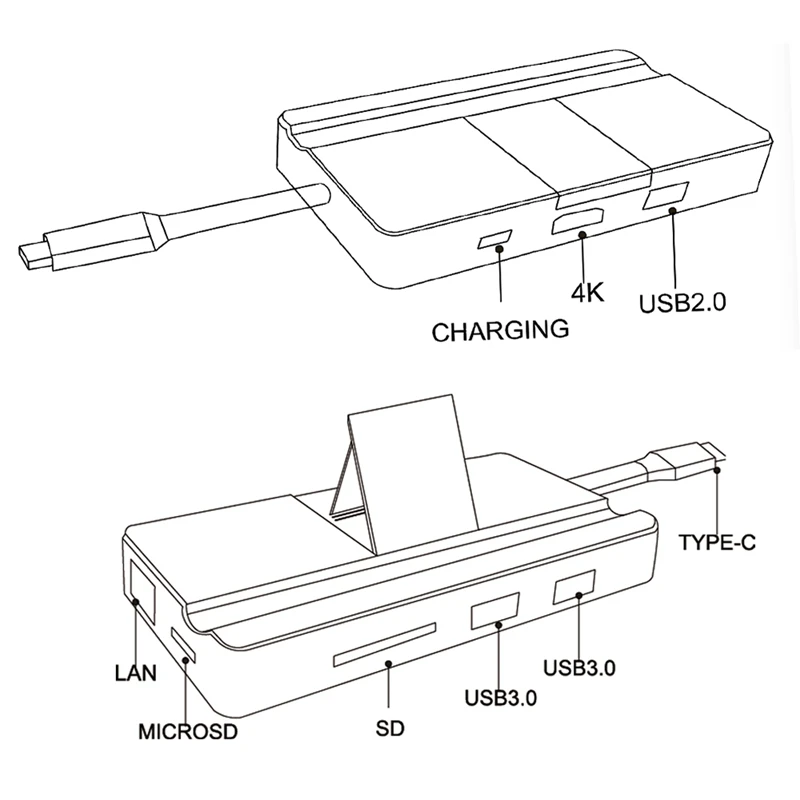 CHARGING
4K
USB2.0

TYPE-C
LAN
MICROSD
SD
USB3.0
USB3.0