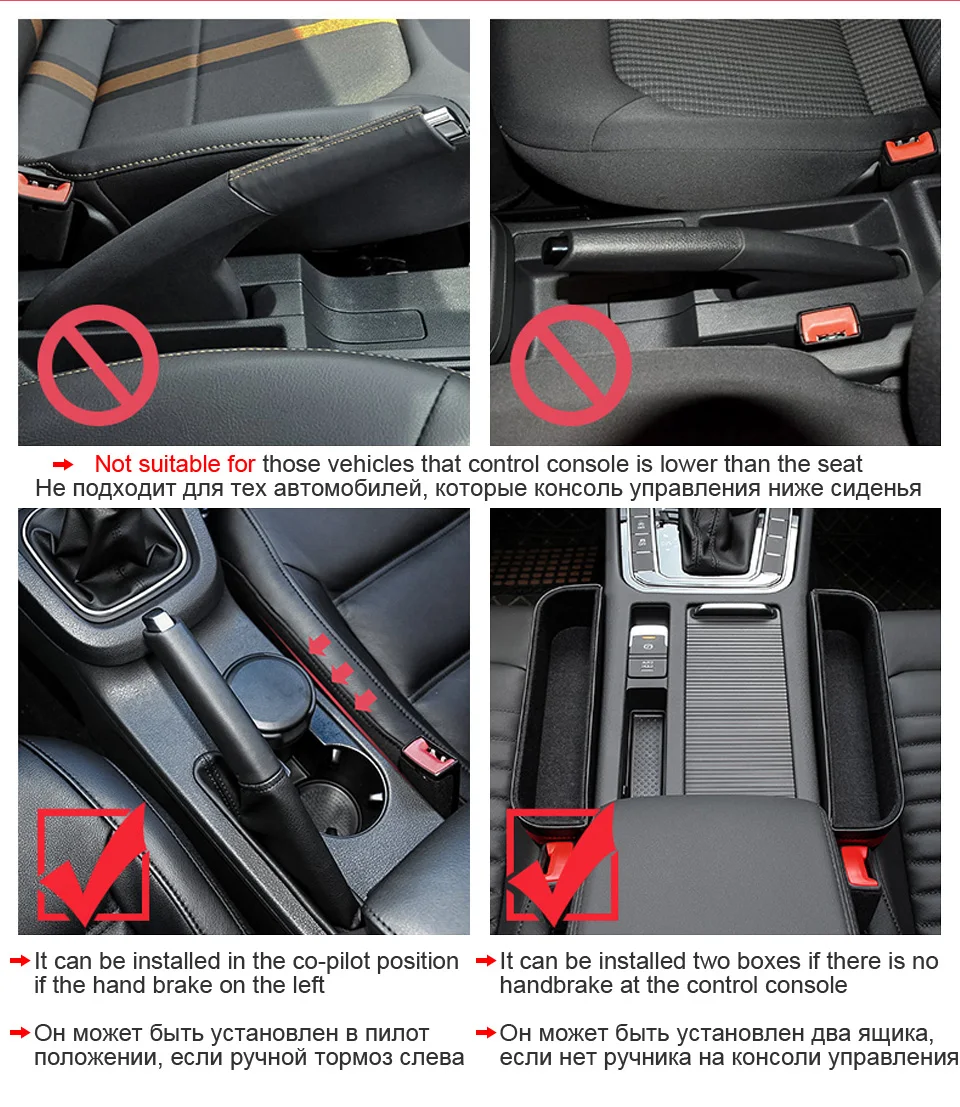 Not suitable for those vehicles that control console is lower than the seat
Не подходит для тех автомобилей, которые консоль управления ниже сиденья

It can be installed in the co-pilot position if the hand brake on the left

Он может быть установлен в пилот положении, если ручной тормоз слева

It can be installed two boxes if there is no handbrake at the control console

Он может быть установлен два ящика, если нет ручника на консоли управления