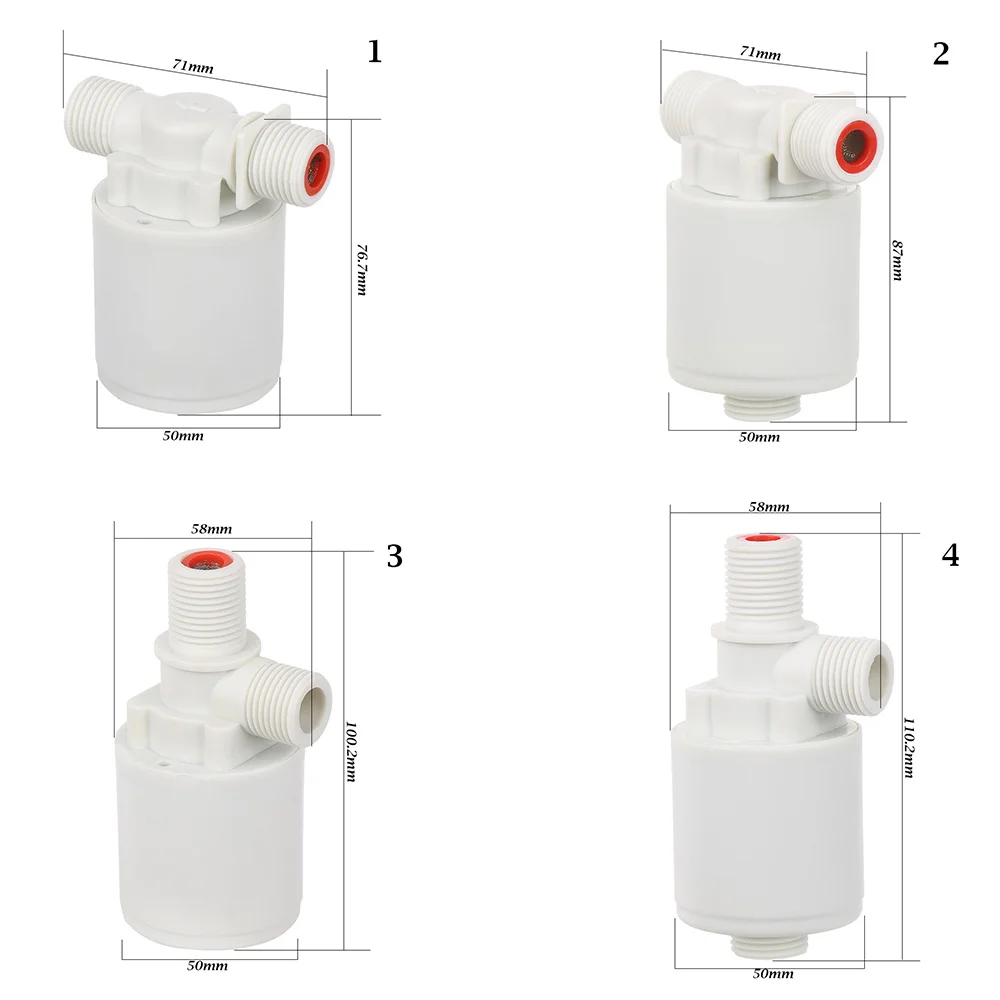 71mm
1
76.7mm
50mm

71mm
2
87mm
50mm

58mm
3
100.2mm
50mm

58mm
4
110.2mm
50mm