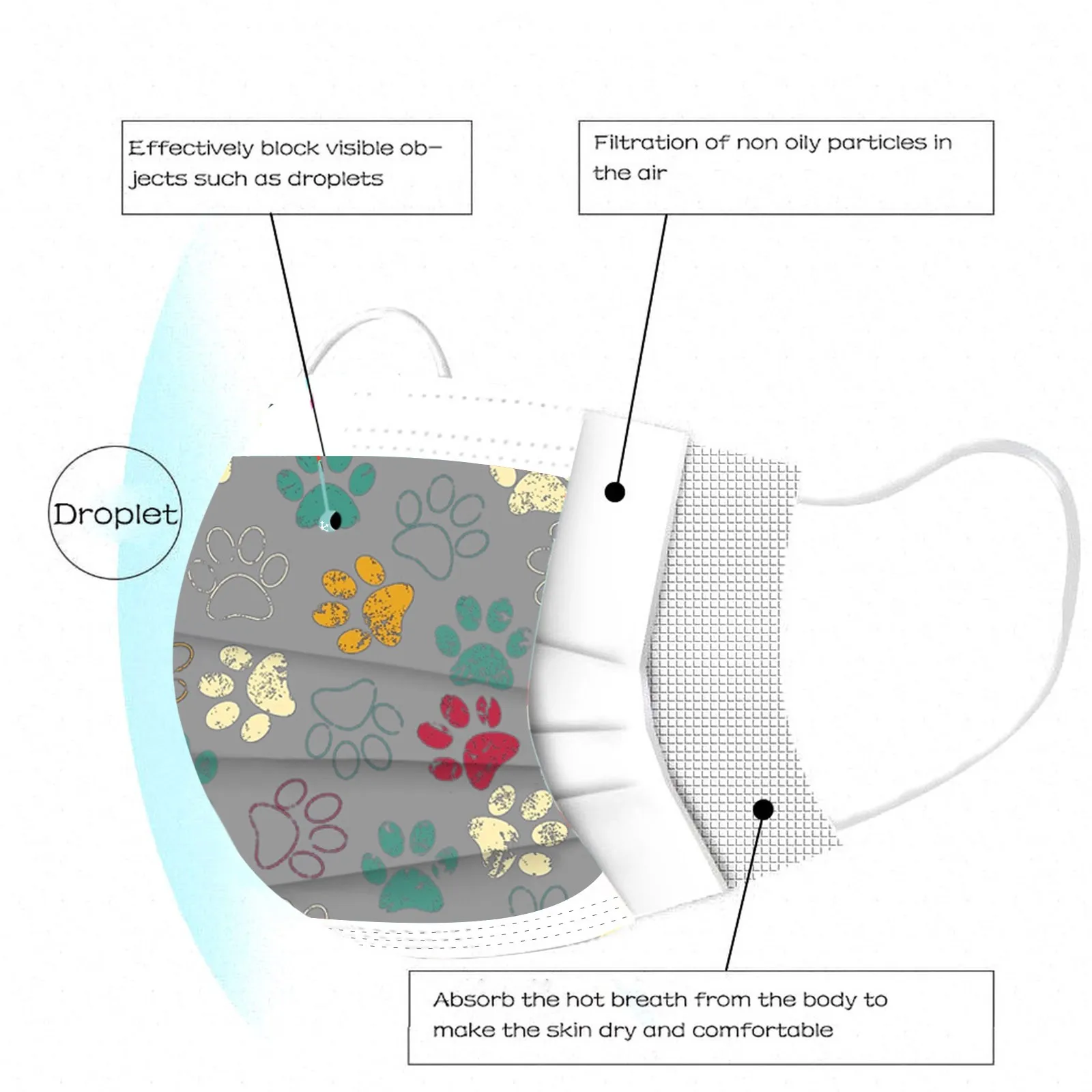 Effectively block visible objects such as droplets

Filtration of non oily particles in the air

Droplet

Absorb the hot breath from the body to make the skin dry and comfortable