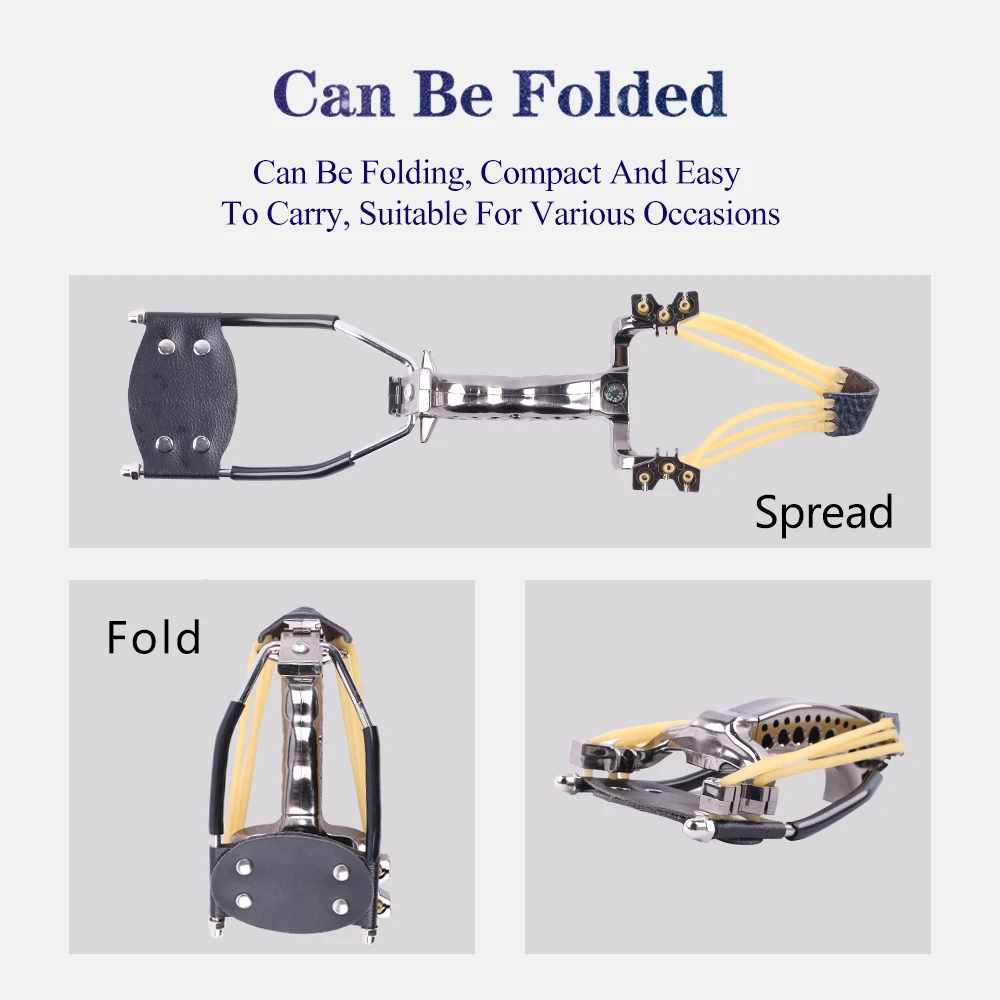 Can Be Folded

Can Be Folding, Compact And Easy To Carry, Suitable For Various Occasions

Spread

Fold