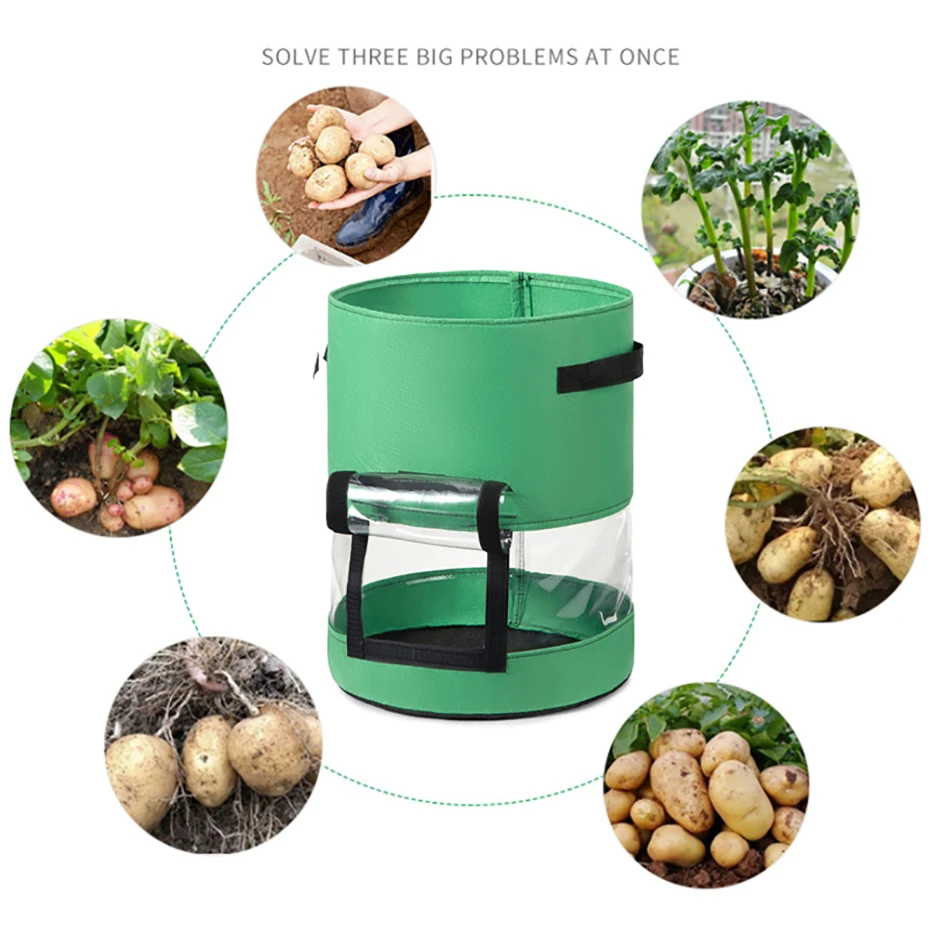 SOLVE THREE BIG PROBLEMS AT ONCE