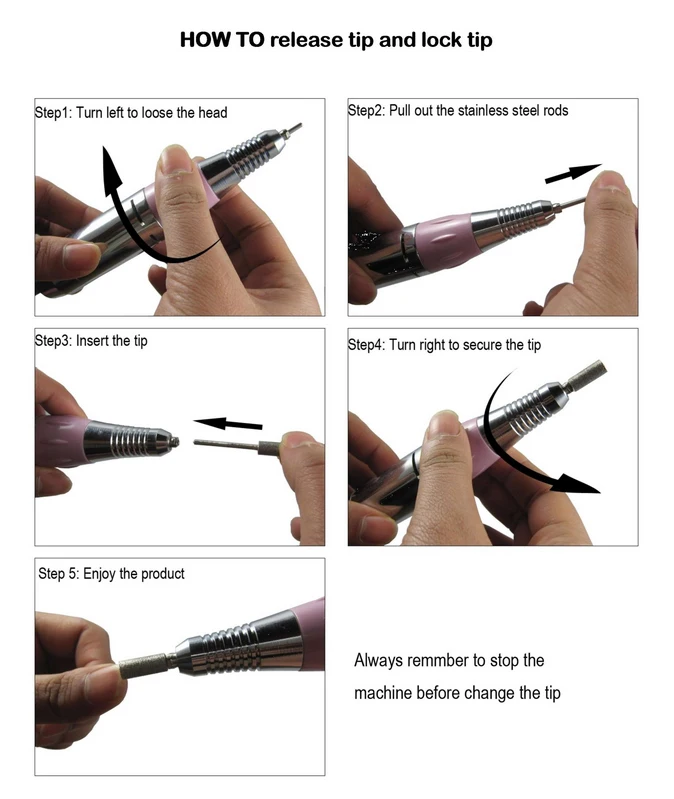 HOW TO release tip and lock tip

Step1: Turn left to loose the head

Step2: Pull out the stainless steel rods

Step3: Insert the tip

Step4: Turn right to secure the tip

Step 5: Enjoy the product

Always remmber to stop the machine before change the tip