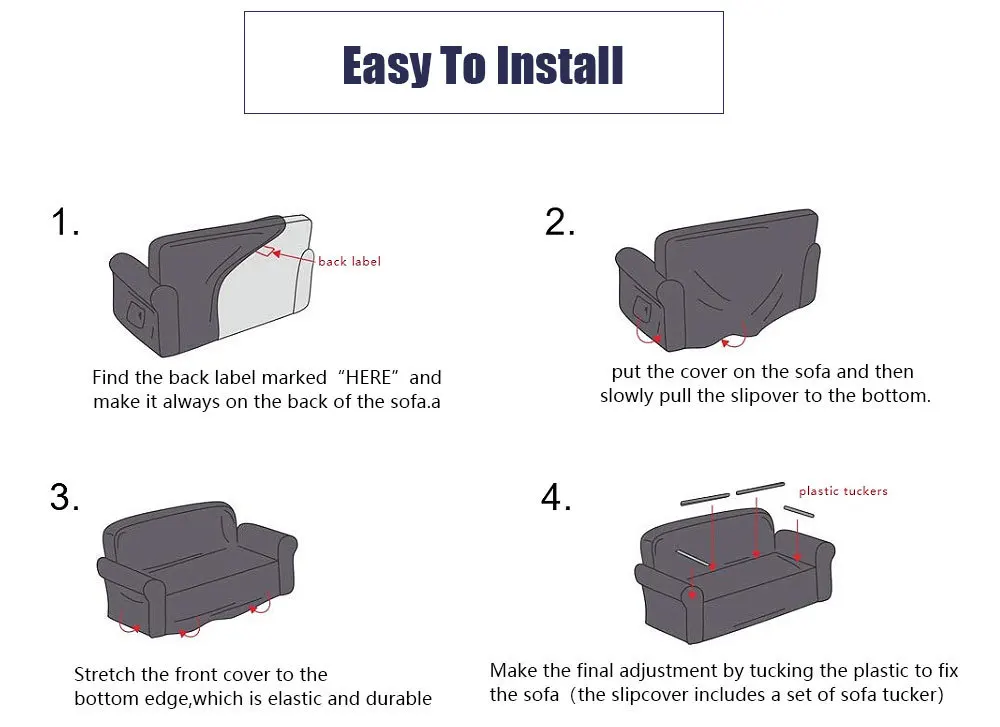 Easy To Install

1.

back label

Find the back label marked "HERE" and make it always on the back of the sofa.a

2.

put the cover on the sofa and then slowly pull the slipover to the bottom.

3.

Stretch the front cover to the bottom edge,which is elastic and durable

4.

plastic tuckers

Make the final adjustment by tucking the plastic to fix the sofa (the slipcover includes a set of sofa tucker)