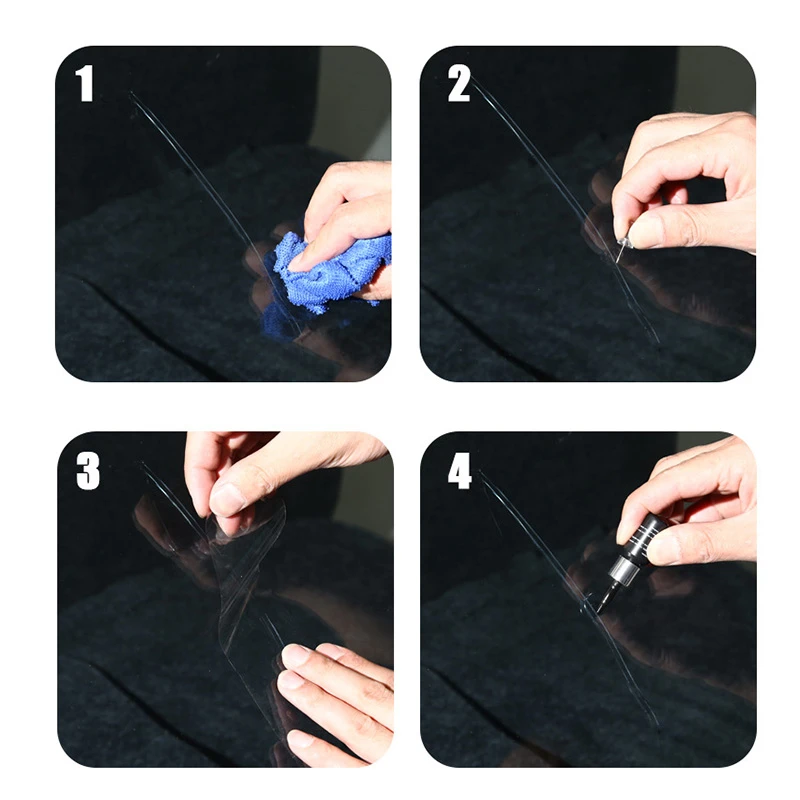 1

2

3

4