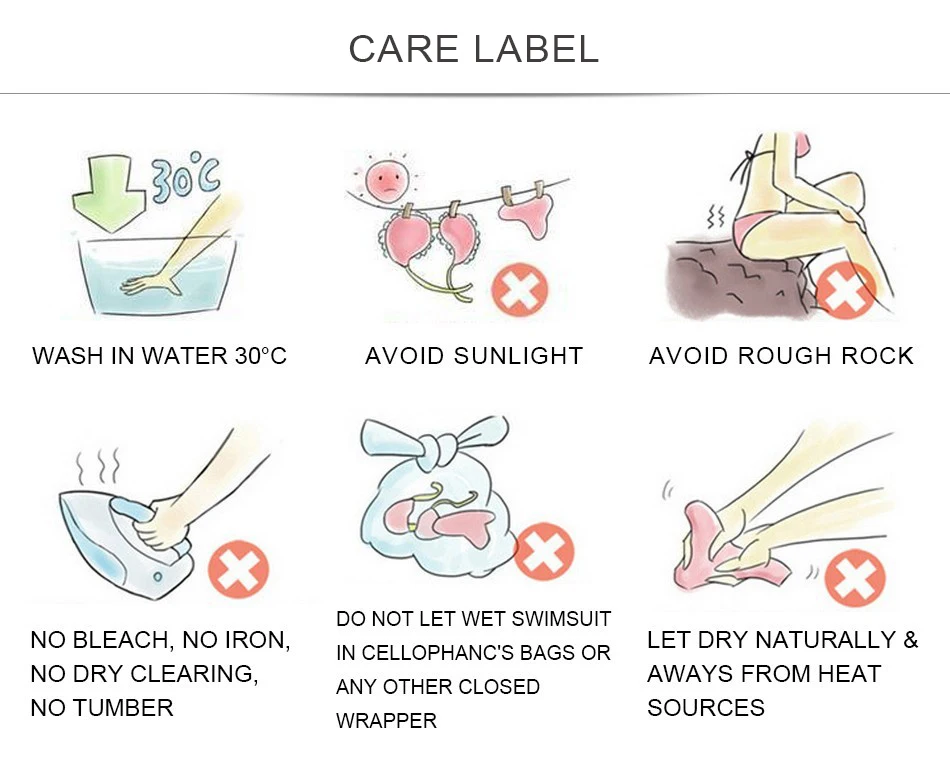 CARE LABEL

30℃

WASH IN WATER 30°C

AVOID SUNLIGHT

AVOID ROUGH ROCK

NO BLEACH, NO IRON, NO DRY CLEARING, NO TUMBER

DO NOT LET WET SWIMSUIT IN CELLOPHANC'S BAGS OR ANY OTHER CLOSED WRAPPER

LET DRY NATURALLY & AWAYS FROM HEAT SOURCES