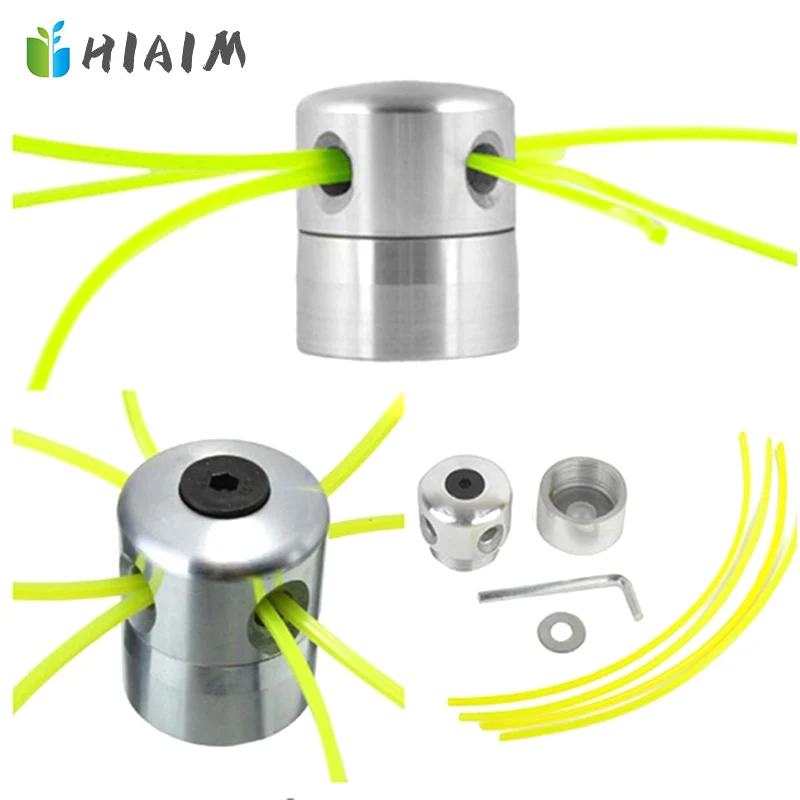 HIAIM