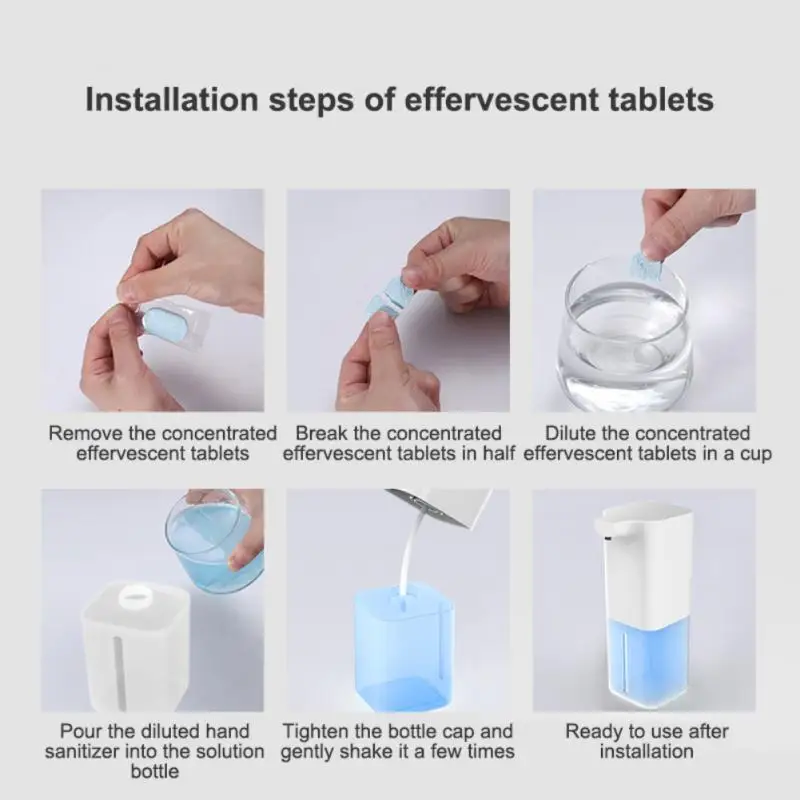 Installation steps of effervescent tablets

Remove the concentrated effervescent tablets

Break the concentrated effervescent tablets in half

Dilute the concentrated effervescent tablets in a cup

Pour the diluted hand sanitizer into the solution bottle

Tighten the bottle cap and gently shake it a few times

Ready to use after installation