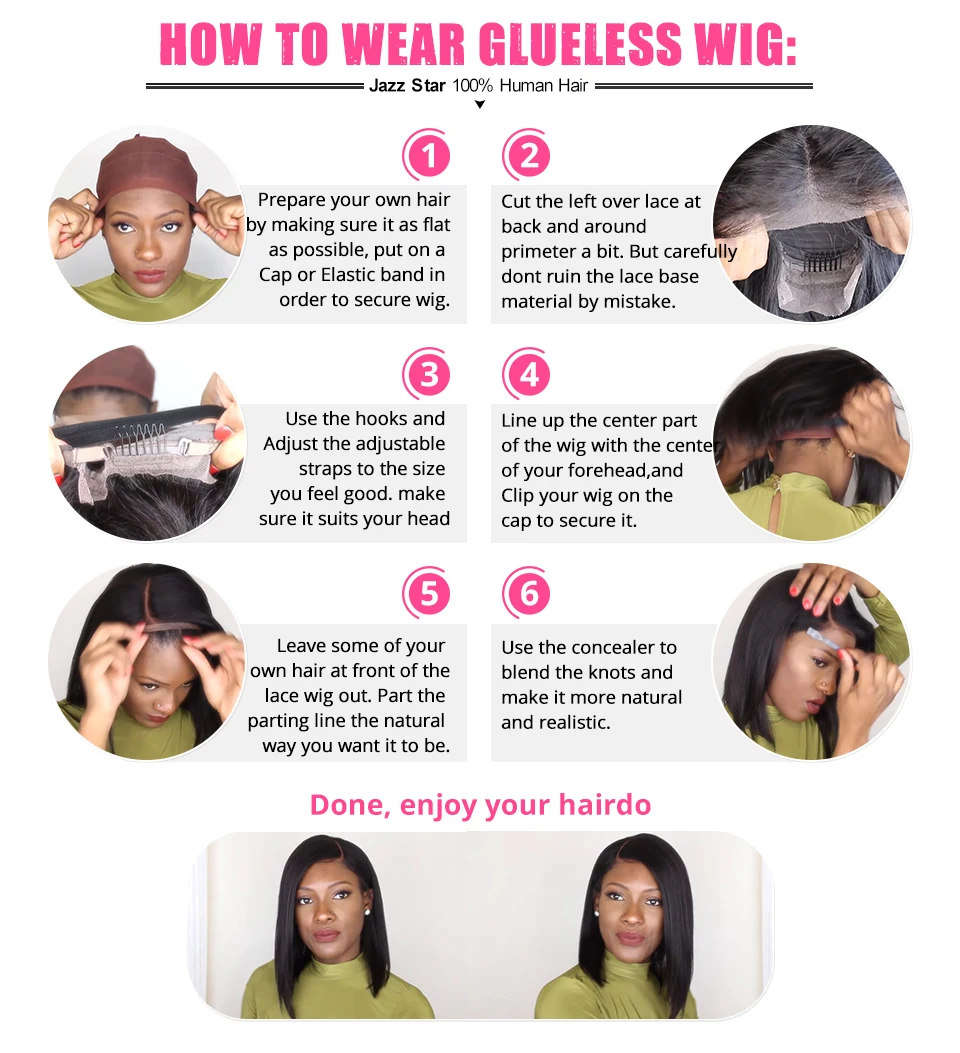 HOW TO WEAR GLUELESS WIG:

Jazz Star 100% Human Hair

1

Prepare your own hair by making sure it as flat as possible, put on a Cap or Elastic band in order to secure wig.

2

Cut the left over lace at back and around primeter a bit. But carefully dont ruin the lace base material by mistake.

3

Use the hooks and Adjust the adjustable straps to the size you feel good. make sure it suits your head

4

Line up the center part of the wig with the center of your forehead,and Clip your wig on the cap to secure it.

5

Leave some of your own hair at front of the lace wig out. Part the parting line the natural way you want it to be.

6

Use the concealer to blend the knots and make it more natural and realistic.

Done, enjoy your hairdo