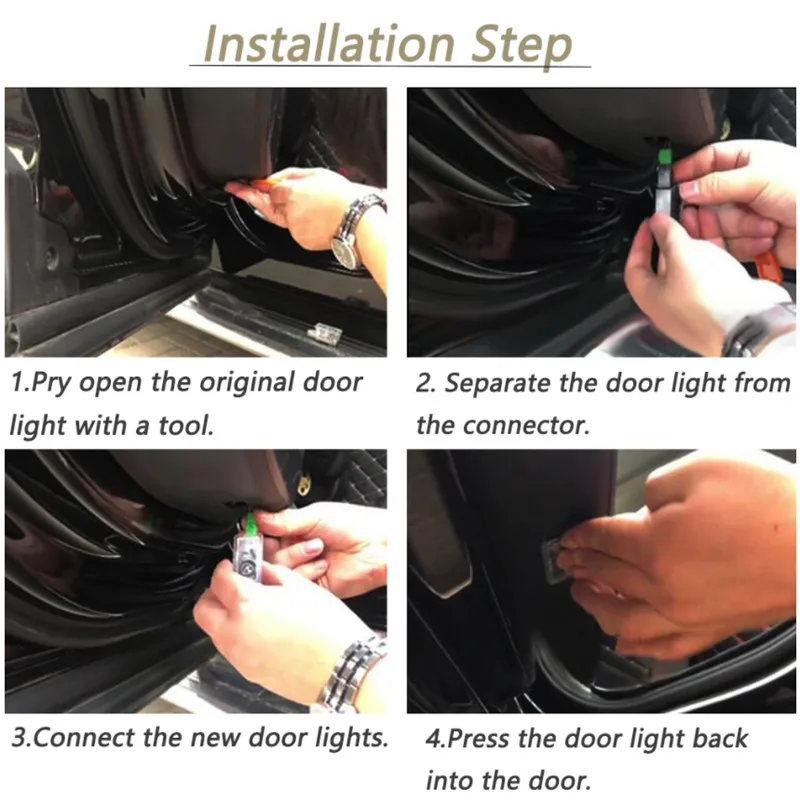 Installation Step

1.Pry open the original door light with a tool.

2. Separate the door light from the connector.

3.Connect the new door lights.

4.Press the door light back into the door.